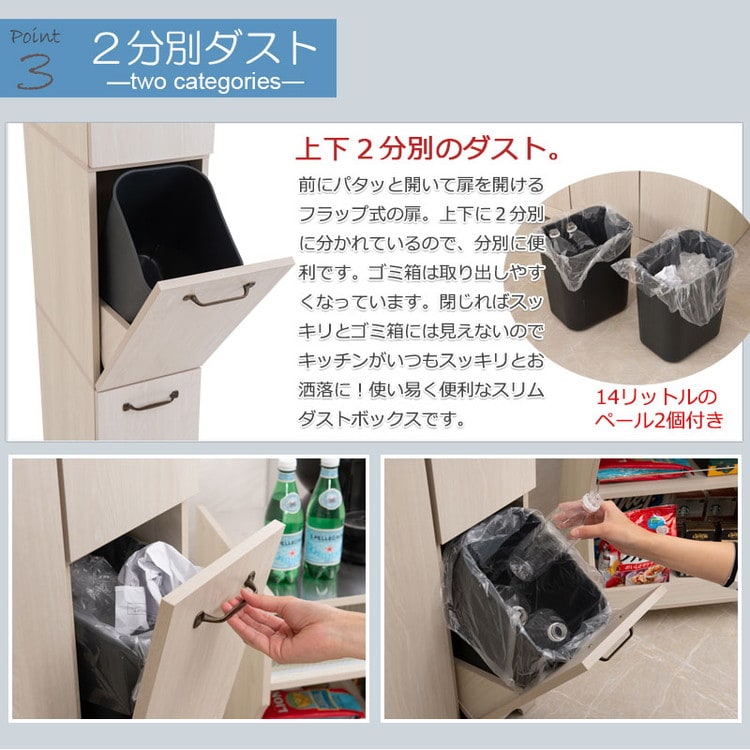 Point 3

2分別ダスト
—two categories—

上下２分別のダスト。

前にパタッと開いて扉を開けるフラップ式の扉。上下に２分別に分かれているので、分別に便利です。ゴミ箱は取り出しやすくなっています。閉じればスッキリとゴミ箱には見えないのでキッチンがいつもスッキリとお洒落に！使い易く便利なスリムダストボックスです。

14リットルのペール2個付き

S.PELLEGRINO

S.PELLEGRINO