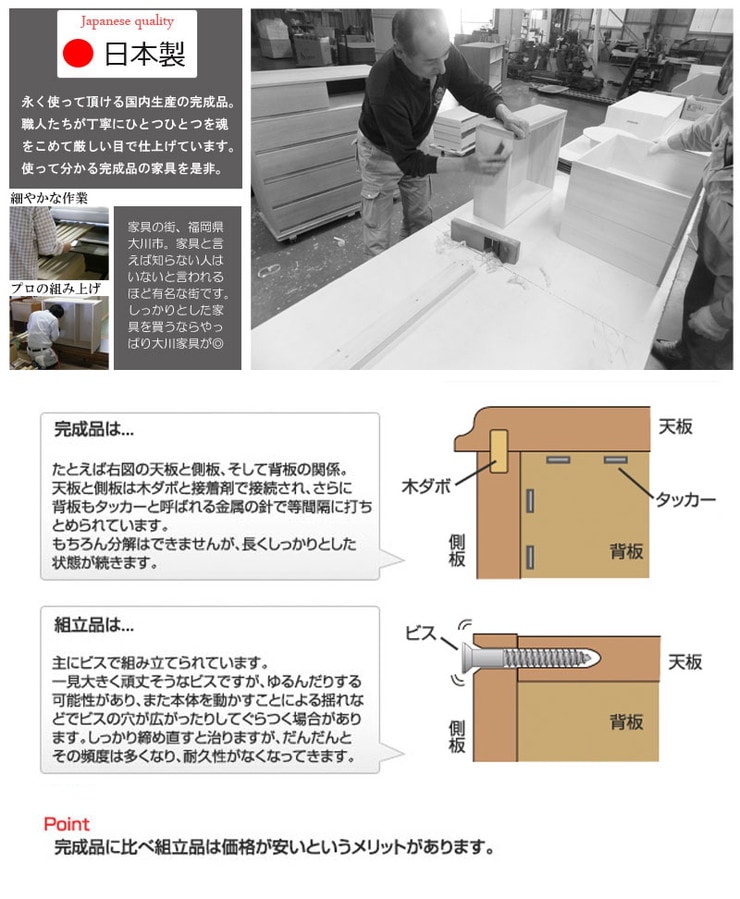 Japanese quality

日本製

永く使って頂ける国内生産の完成品。職人たちが丁寧にひとつひとつを魂をこめて厳しい目で仕上げています。使って分かる完成品の家具を是非。

細やかな作業

プロの組み上げ

家具の街、福岡県大川市。家具と言えば知らない人はいないと言われるほど有名な街です。しっかりとした家具を買うならやっぱり大川家具が◎

完成品は...

たとえば右図の天板と側板、そして背板の関係。天板と側板は木ダボと接着剤で接続され、さらに背板もタッカーと呼ばれる金属の針で等間隔に打ちとめられています。
もちろん分解はできませんが、長くしっかりとした状態が続きます。

天板

木ダボ

タッカー

側板

背板

組立品は...

主にビスで組み立てられています。
一見大きく頑丈そうなビスですが、ゆるんだりする可能性があり、また本体を動かすことによる揺れなどでビスの穴が広がったりしてぐらつく場合があります。しっかり締め直すと治りますが、だんだんとその頻度は多くなり、耐久性がなくなってきます。

ビス

天板

側板

背板

Point
完成品に比べ組立品は価格が安いというメリットがあります。