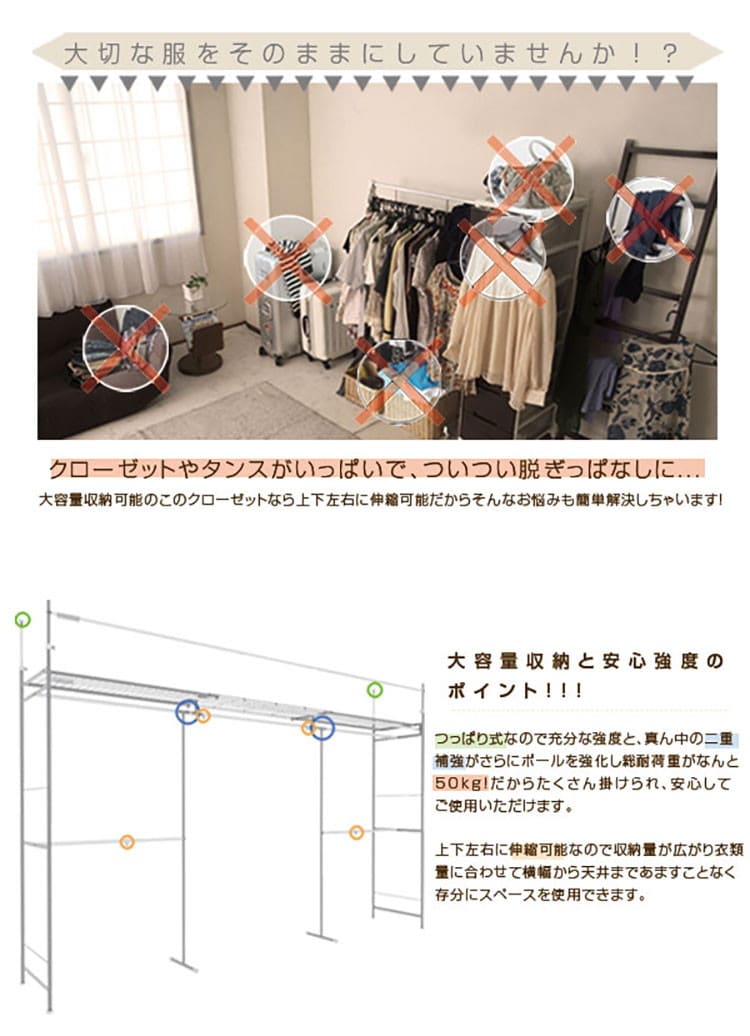 大切な服をそのままにしていませんか！？

クローゼットやタンスがいっぱいで、ついつい脱ぎっぱなしに...

大容量収納可能のこのクローゼットなら上下左右に伸縮可能だからそんなお悩みも簡単解決しちゃいます!

大容量収納と安心強度のポイント！！！

つっぱり式なので充分な強度と、真ん中の二重補強がさらにポールを強化し総耐荷重がなんと50kg!だからたくさん掛けられ、安心してご使用いただけます。

上下左右に伸縮可能なので収納量が広がり衣類量に合わせて横幅から天井まであますことなく存分にスペースを使用できます。