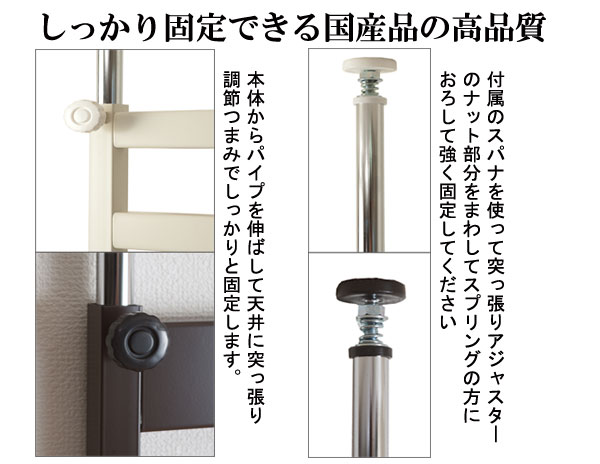 しっかり固定できる国産品の高品質

本体からパイプを伸ばして天井に突っ張り調節つまみでしっかりと固定します。

付属のスパナを使って突っ張りアジャスターのナット部分をまわしてスプリングの方におろして強く固定してください