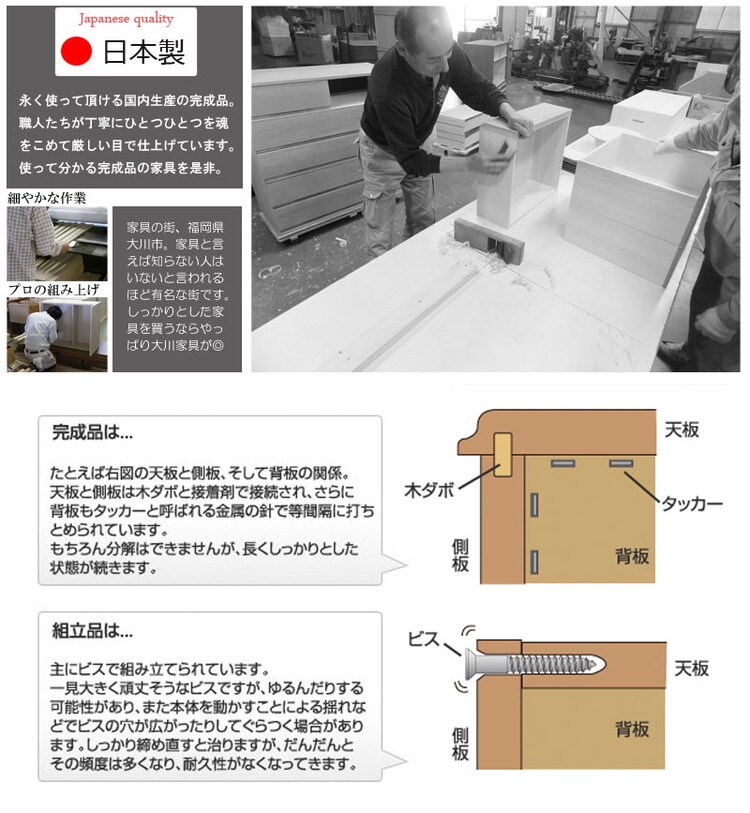 Japanese quality

日本製

永く使って頂ける国内生産の完成品。職人たちが丁寧にひとつひとつを魂をこめて厳しい目で仕上げています。使って分かる完成品の家具を是非。

細やかな作業

プロの組み上げ

家具の街、福岡県大川市。家具と言えば知らない人はいないと言われるほど有名な街です。しっかりとした家具を買うならやっぱり大川家具が◎

完成品は...

たとえば右図の天板と側板、そして背板の関係。天板と側板は木ダボと接着剤で接続され、さらに背板もタッカーと呼ばれる金属の針で等間隔に打ちとめられています。
もちろん分解はできませんが、長くしっかりとした状態が続きます。

天板
木ダボ
タッカー
側板
背板

組立品は...

主にビスで組み立てられています。
一見大きく頑丈そうなビスですが、ゆるんだりする可能性があり、また本体を動かすことによる揺れなどでビスの穴が広がったりしてぐらつく場合があります。しっかり締め直すと治りますが、だんだんとその頻度は多くなり、耐久性がなくなってきます。

ビス
天板
側板
背板