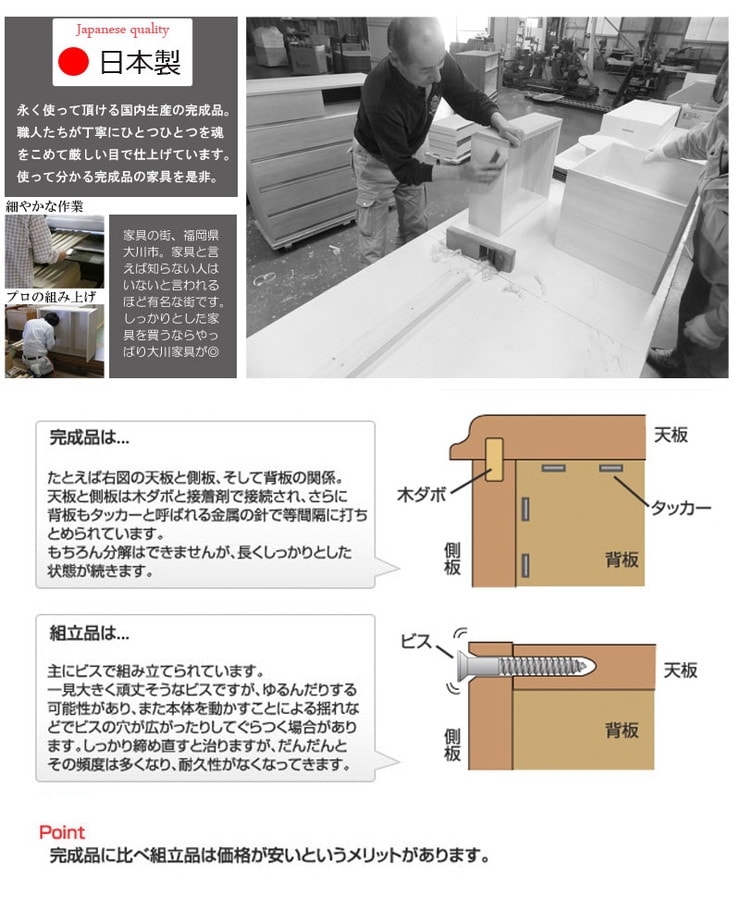 Japanese quality
日本製

永く使って頂ける国内生産の完成品。職人たちが丁寧にひとつひとつを魂をこめて厳しい目で仕上げています。使って分かる完成品の家具を是非。

細やかな作業

プロの組み上げ

家具の街、福岡県大川市。家具と言えば知らない人はいないと言われるほど有名な街です。しっかりとした家具を買うならやっぱり大川家具が◎

完成品は…

たとえば右図の天板と側板、そして背板の関係。天板と側板は木ダボと接着剤で接続され、さらに背板もタッカーと呼ばれる金属の針で等間隔に打ちとめられています。
もちろん分解はできませんが、長くしっかりとした状態が続きます。

天板
木ダボ
タッカー
側板
背板

組立品は…

主にビスで組み立てられています。
一見大きく頑丈そうなビスですが、ゆるんだりする可能性があり、また本体を動かすことによる揺れなどでビスの穴が広がったりしてぐらつく場合があります。しっかり締め直すと治りますが、だんだんとその頻度は多くなり、耐久性がなくなってきます。

ビス
天板
側板
背板

Point
完成品に比べ組立品は価格が安いというメリットがあります。