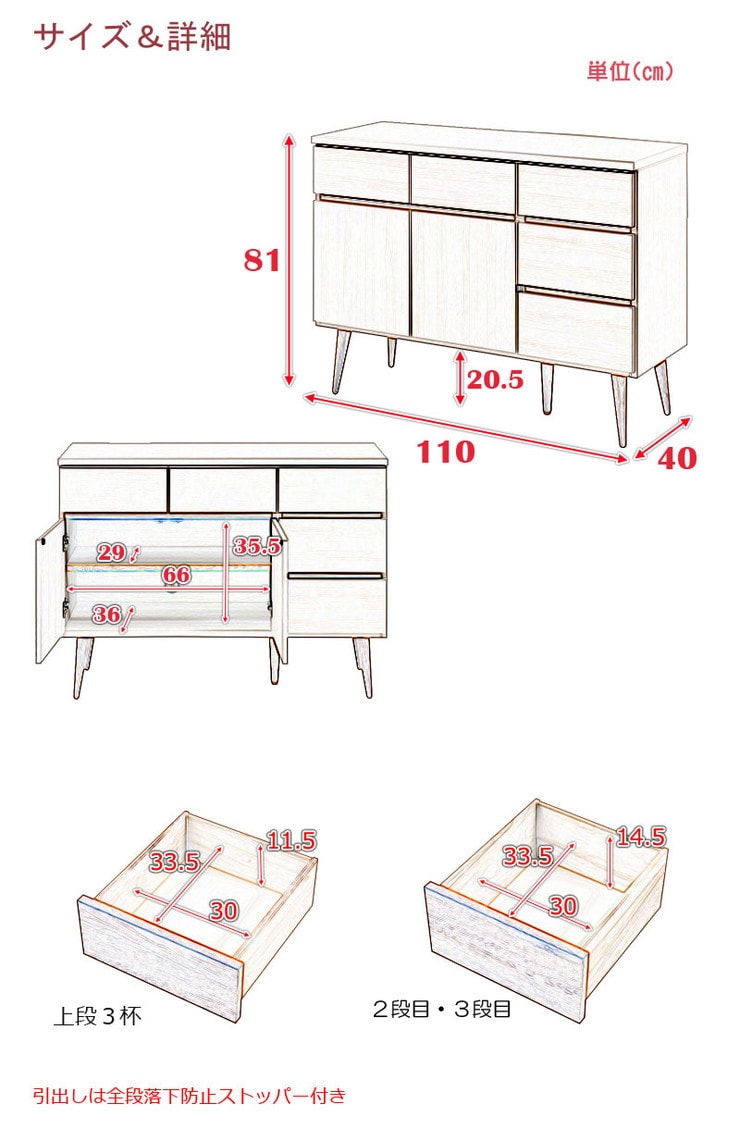 サイズ＆詳細

単位(cm)

81

20.5

110

40

29

35.5

66

36

33.5

11.5

30

33.5

14.5

30

上段３杯

２段目・３段目

引出しは全段落下防止ストッパー付き