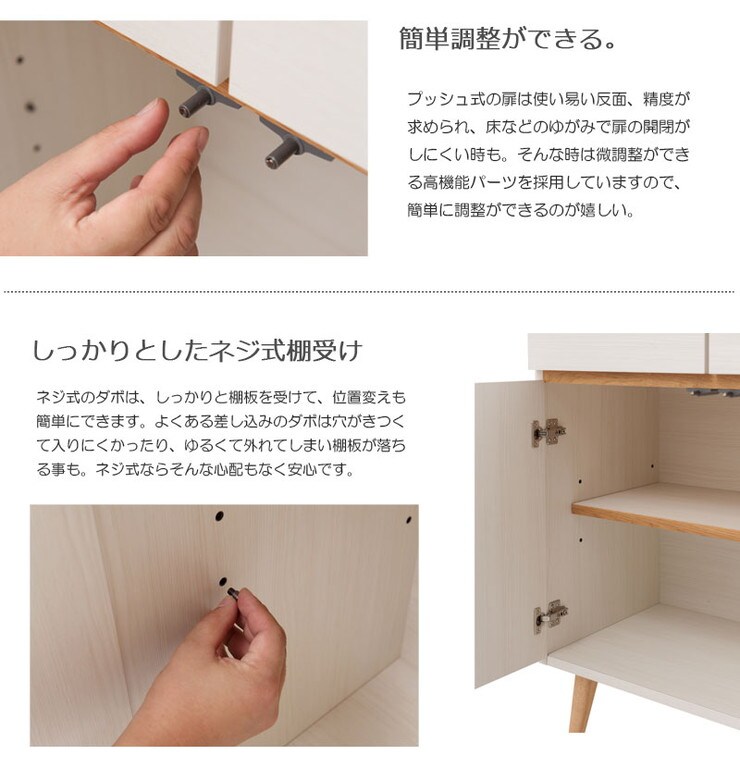 簡単調整ができる。

プッシュ式の扉は使い易い反面、精度が求められ、床などのゆがみで扉の開閉がしにくい時も。そんな時は微調整ができる高機能パーツを採用していますので、簡単に調整ができるのが嬉しい。

しっかりとしたネジ式棚受け

ネジ式のダボは、しっかりと棚板を受けて、位置変えも簡単にできます。よくある差し込みのダボは穴がきつくて入りにくかったり、ゆるくて外れてしまい棚板が落ちる事も。ネジ式ならそんな心配もなく安心です。