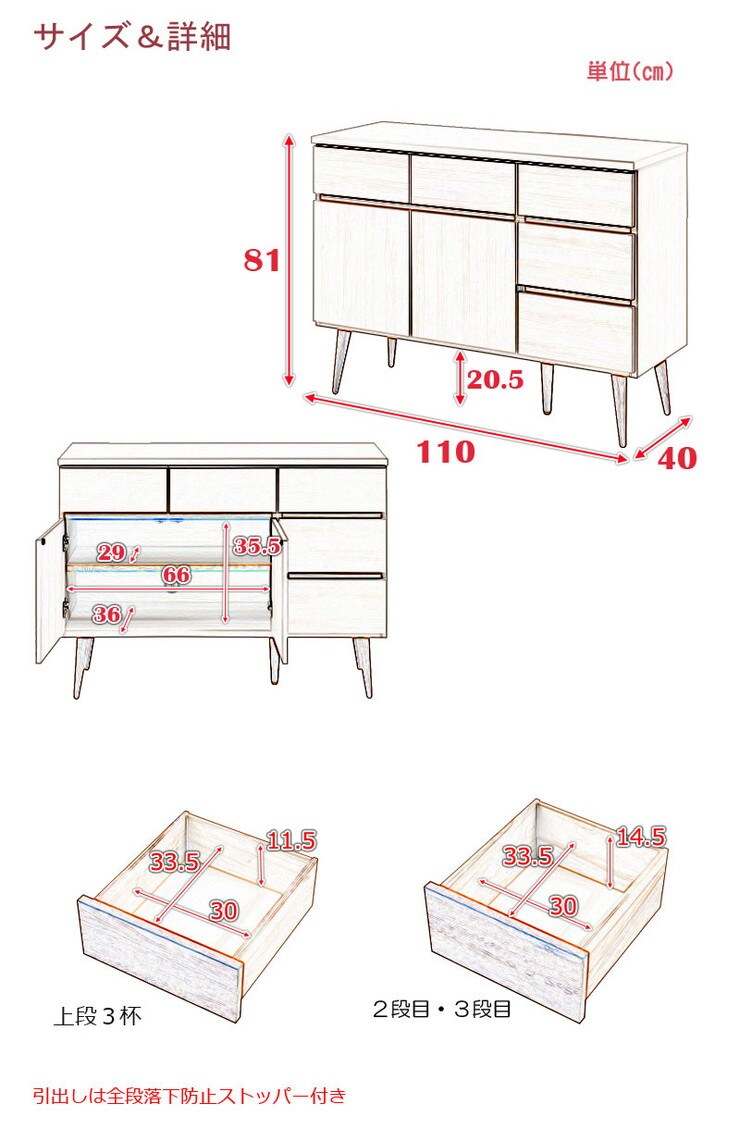 サイズ＆詳細

単位(cm)

81

20.5

110

40

29

35.5

66

36

33.5

11.5

30

33.5

14.5

30

上段３杯

２段目・３段目

引出しは全段落下防止ストッパー付き