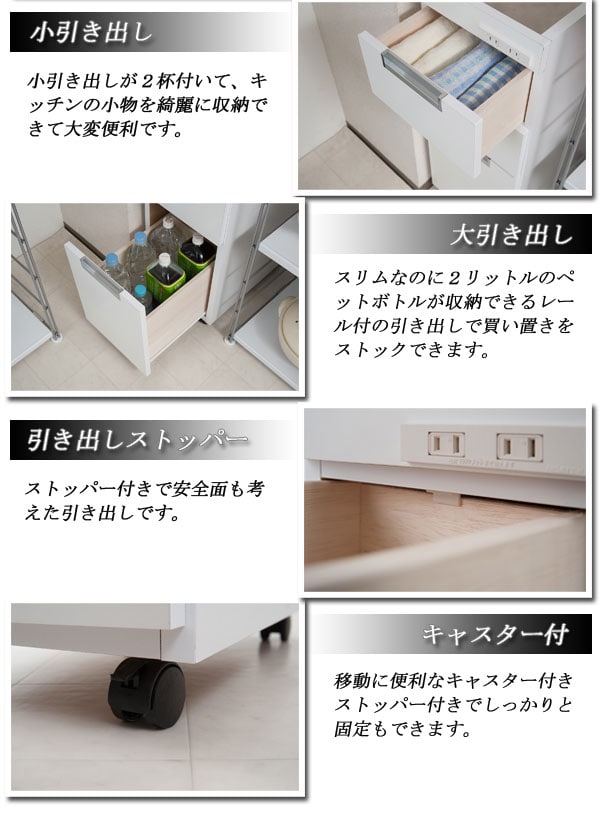 小引き出し

小引き出しが２杯付いて、キッチンの小物を綺麗に収納できて大変便利です。

大引き出し

スリムなのに２リットルのペットボトルが収納できるレール付の引き出しで買い置きをストックできます。

引き出しストッパー

ストッパー付きで安全面も考えた引き出しです。

キャスター付

移動に便利なキャスター付きストッパー付きでしっかりと固定もできます。