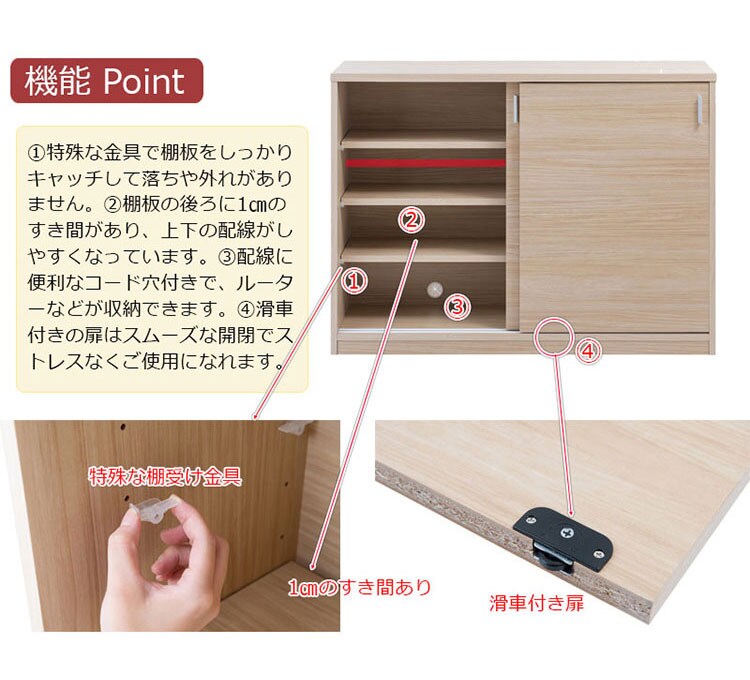 機能 Point

①特殊な金具で棚板をしっかりキャッチして落ちや外れがありません。②棚板の後ろに1㎝のすき間があり、上下の配線がしやすくなっています。③配線に便利なコード穴付きで、ルーターなどが収納できます。④滑車付きの扉はスムーズな開閉でストレスなくご使用になれます。

②

①

③

④

特殊な棚受け金具

1㎝のすき間あり

滑車付き扉