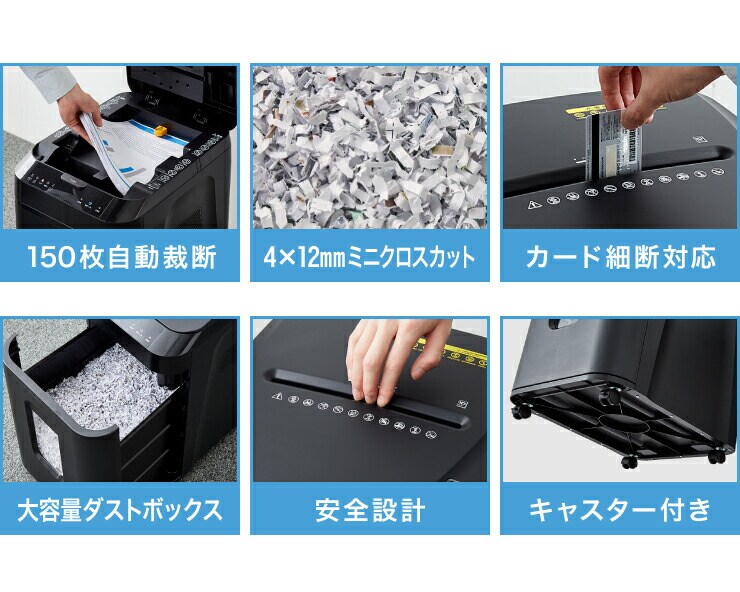 150枚自動裁断

4×12㎜ミニクロスカット

カード細断対応

大容量ダストボックス

安全設計

キャスター付き