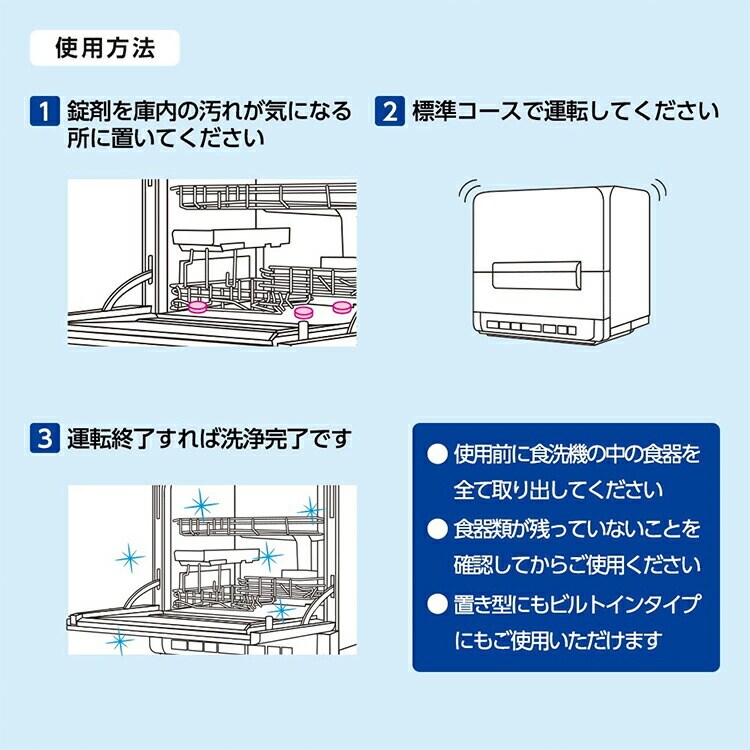 使用方法

1 錠剤を庫内の汚れが気になる所に置いてください

2 標準コースで運転してください

3 運転終了すれば洗浄完了です

● 使用前に食洗機の中の食器を全て取り出してください
● 食器類が残っていないことを確認してからご使用ください
● 置き型にもビルトインタイプにもご使用いただけます