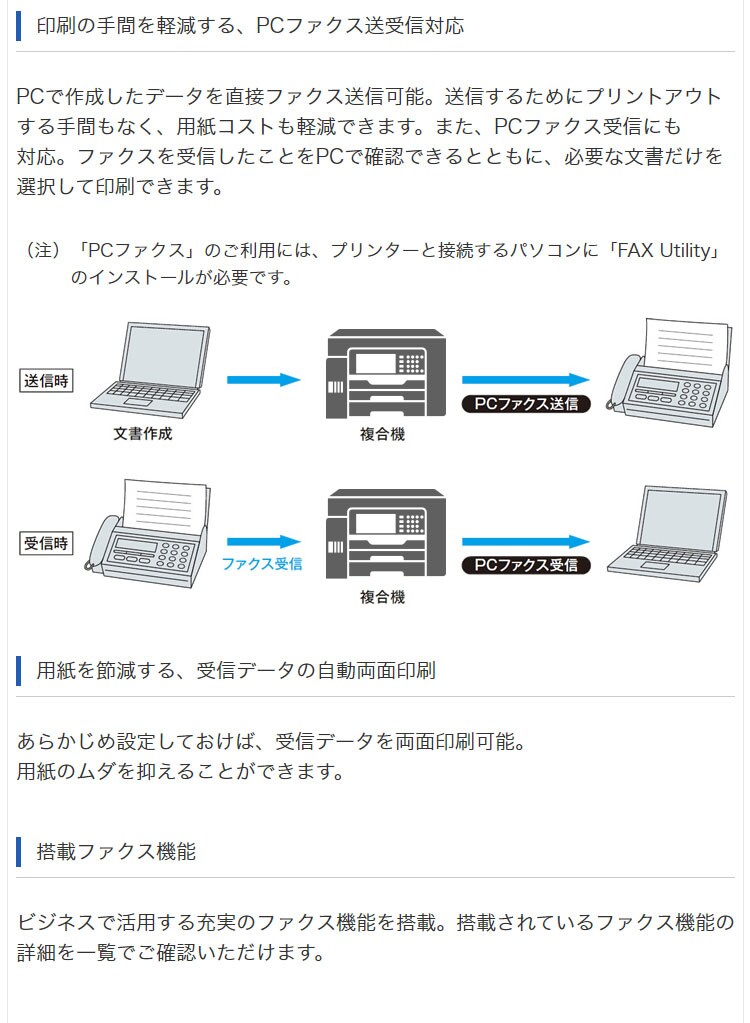 印刷の手間を軽減する、PCファクス送受信対応

PCで作成したデータを直接ファクス送信可能。送信するためにプリントアウトする手間もなく、用紙コストも軽減できます。また、PCファクス受信にも対応。ファクスを受信したことをPCで確認できるとともに、必要な文書だけを選択して印刷できます。

（注）「PCファクス」のご利用には、プリンターと接続するパソコンに「FAX Utility」のインストールが必要です。

送信時

文書作成

複合機

PCファクス送信

受信時

ファクス受信

複合機

PCファクス受信

用紙を節減する、受信データの自動両面印刷

あらかじめ設定しておけば、受信データを両面印刷可能。
用紙のムダを抑えることができます。

搭載ファクス機能

ビジネスで活用する充実のファクス機能を搭載。搭載されているファクス機能の詳細を一覧でご確認いただけます。