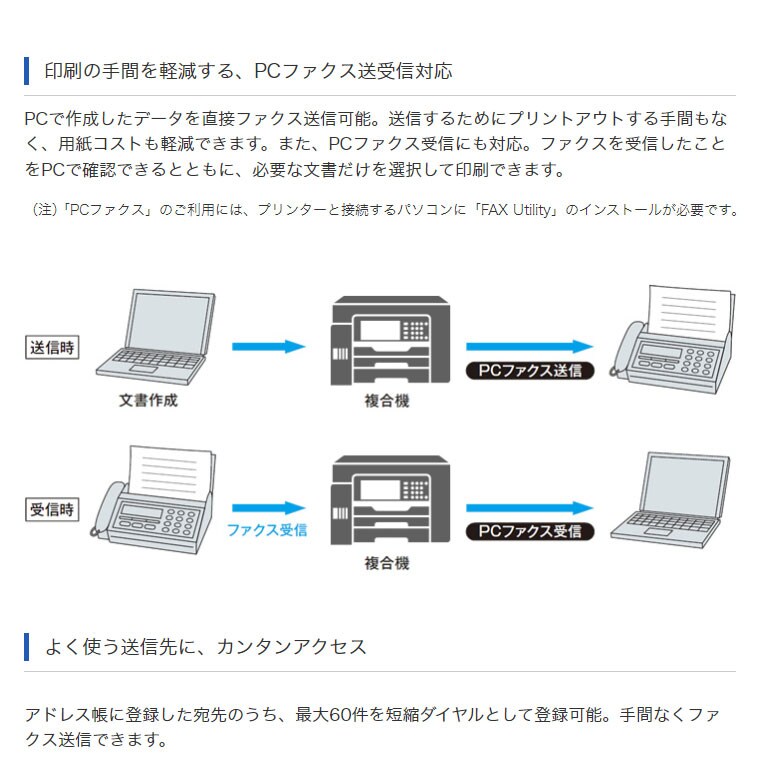 印刷の手間を軽減する、PCファクス送受信対応

PCで作成したデータを直接ファクス送信可能。送信するためにプリントアウトする手間もなく、用紙コストも軽減できます。また、PCファクス受信にも対応。ファクスを受信したことをPCで確認できるとともに、必要な文書だけを選択して印刷できます。

（注）「PCファクス」のご利用には、プリンターと接続するパソコンに「FAX Utility」のインストールが必要です。

送信時

文書作成

複合機

PCファクス送信

受信時

ファクス受信

複合機

PCファクス受信

よく使う送信先に、カンタンアクセス

アドレス帳に登録した宛先のうち、最大60件を短縮ダイヤルとして登録可能。手間なくファクス送信できます。