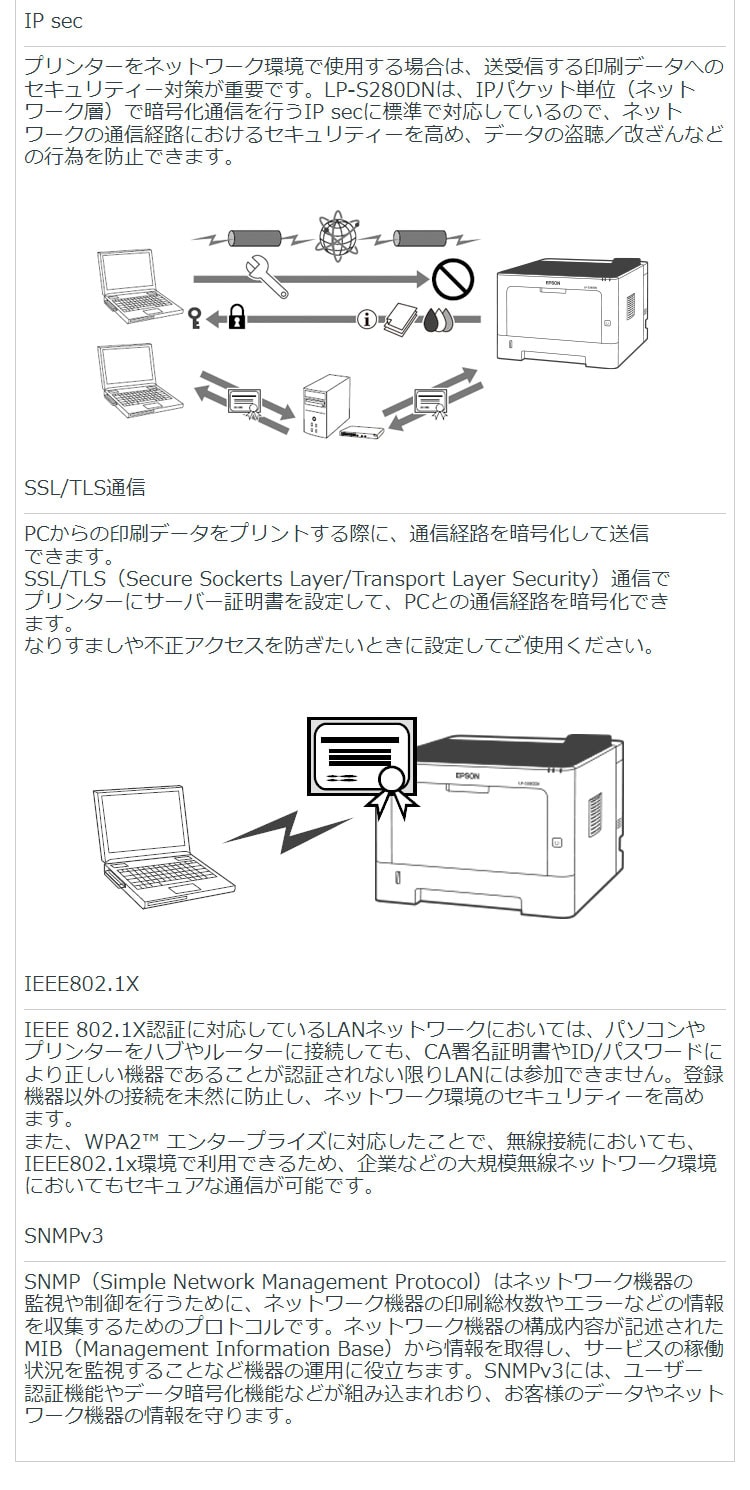 IP sec

プリンターをネットワーク環境で使用する場合は、送受信する印刷データへのセキュリティー対策が重要です。LP-S280DNは、IPパケット単位（ネットワーク層）で暗号化通信を行うIP secに標準で対応しているので、ネットワークの通信経路におけるセキュリティーを高め、データの盗聴／改ざんなどの行為を防止できます。

EPSON

SSL/TLS通信

PCからの印刷データをプリントする際に、通信経路を暗号化して送信できます。
SSL/TLS（Secure Sockerts Layer/Transport Layer Security）通信でプリンターにサーバー証明書を設定して、PCとの通信経路を暗号化できます。
なりすましや不正アクセスを防ぎたいときに設定してご使用ください。

EPSON

IEEE802.1X

IEEE 802.1X認証に対応しているLANネットワークにおいては、パソコンやプリンターをハブやルーターに接続しても、CA署名証明書やID/パスワードにより正しい機器であることが認証されない限りLANには参加できません。登録機器以外の接続を未然に防止し、ネットワーク環境のセキュリティーを高めます。
また、WPA2™ エンタープライズに対応したことで、無線接続においても、IEEE802.1x環境で利用できるため、企業などの大規模無線ネットワーク環境においてもセキュアな通信が可能です。

SNMPv3

SNMP（Simple Network Management Protocol）はネットワーク機器の監視や制御を行うために、ネットワーク機器の印刷総枚数やエラーなどの情報を収集するためのプロトコルです。ネットワーク機器の構成内容が記述されたMIB（Management Information Base）から情報を取得し、サービスの稼働状況を監視することなど機器の運用に役立ちます。SNMPv3には、ユーザー認証機能やデータ暗号化機能などが組み込まれおり、お客様のデータやネットワーク機器の情報を守ります。