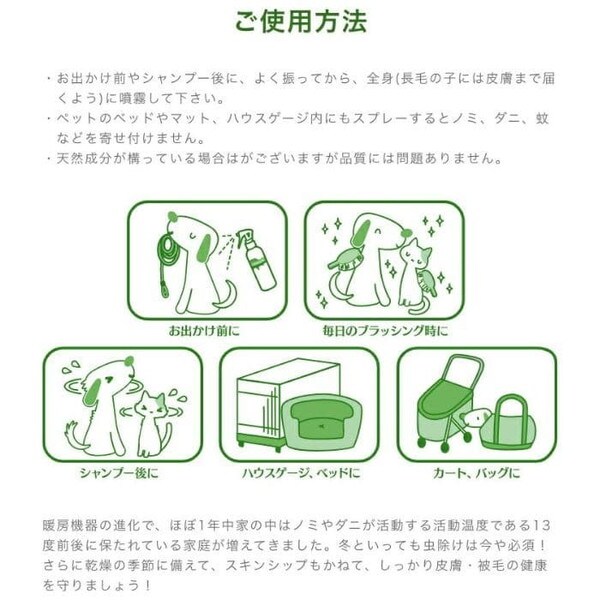 ご使用方法

・お出かけ前やシャンプー後に、よく振ってから、全身(長毛の子には皮膚まで届くよう)に噴霧して下さい。
・ペットのベッドやマット、ハウスゲージ内にもスプレーするとノミ、ダニ、蚊などを寄せ付けません。
・天然成分が構っている場合はがございますが品質には問題ありません。

お出かけ前に

毎日のブラッシング時に

シャンプー後に

ハウスゲージ、ベッドに

カート、バッグに

暖房機器の進化で、ほぼ1年中家の中はノミやダニが活動する活動温度である13度前後に保たれている家庭が増えてきました。冬といっても虫除けは今や必須！さらに乾燥の季節に備えて、スキンシップもかねて、しっかり皮膚・被毛の健康を守りましょう！