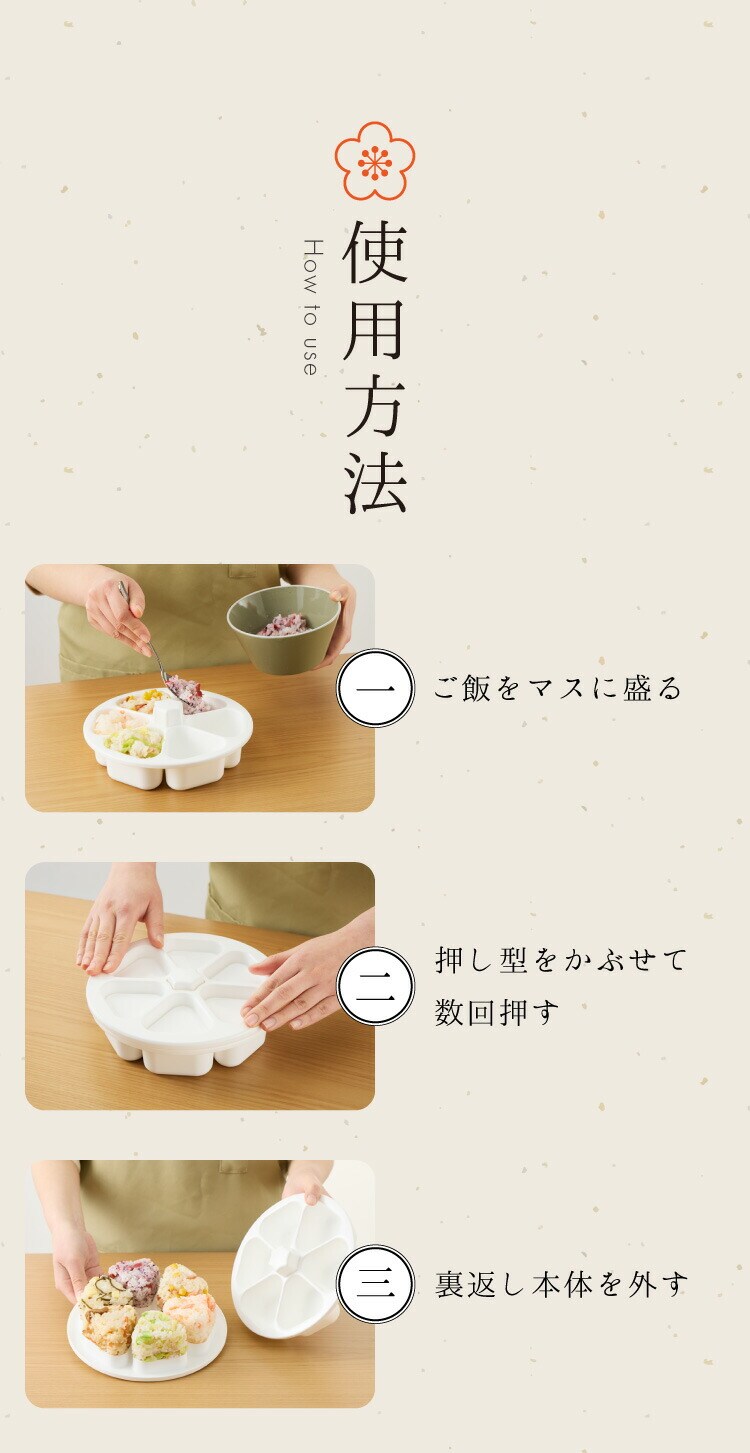 使用方法

How to use

一 ご飯をマスに盛る

二 押し型をかぶせて数回押す

三 裏返し本体を外す