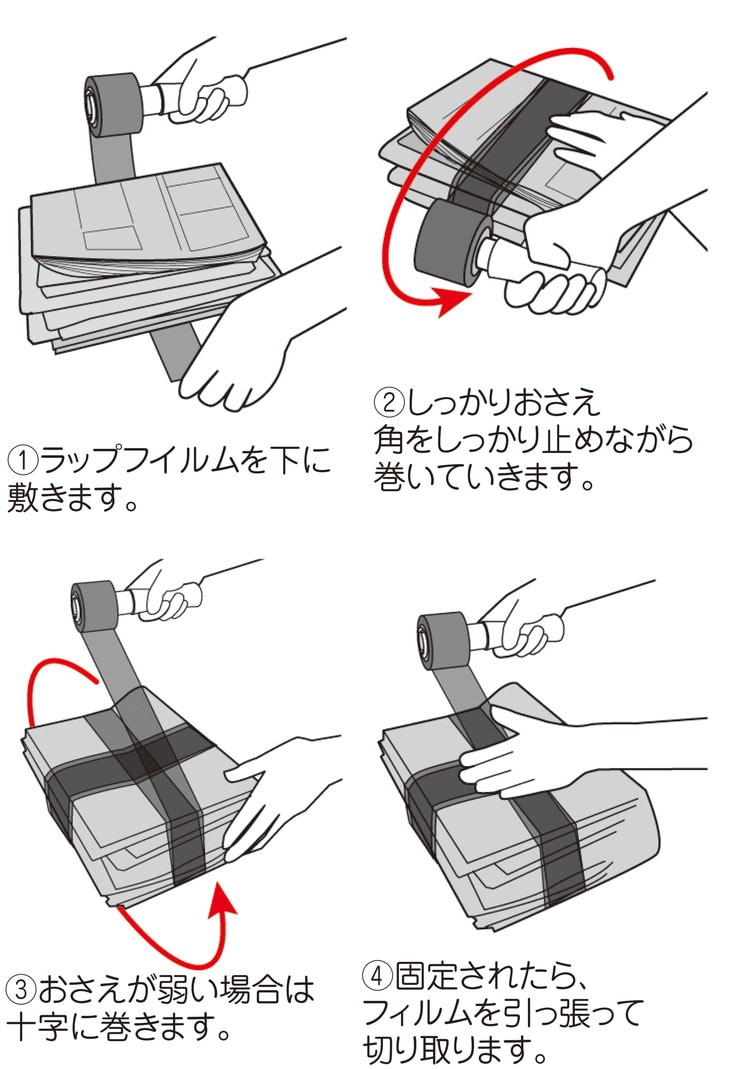 ①ラップフイルムを下に敷きます。

②しっかりおさえ角をしっかり止めながら巻いていきます。

③おさえが弱い場合は十字に巻きます。

④固定されたら、フィルムを引っ張って切り取ります。