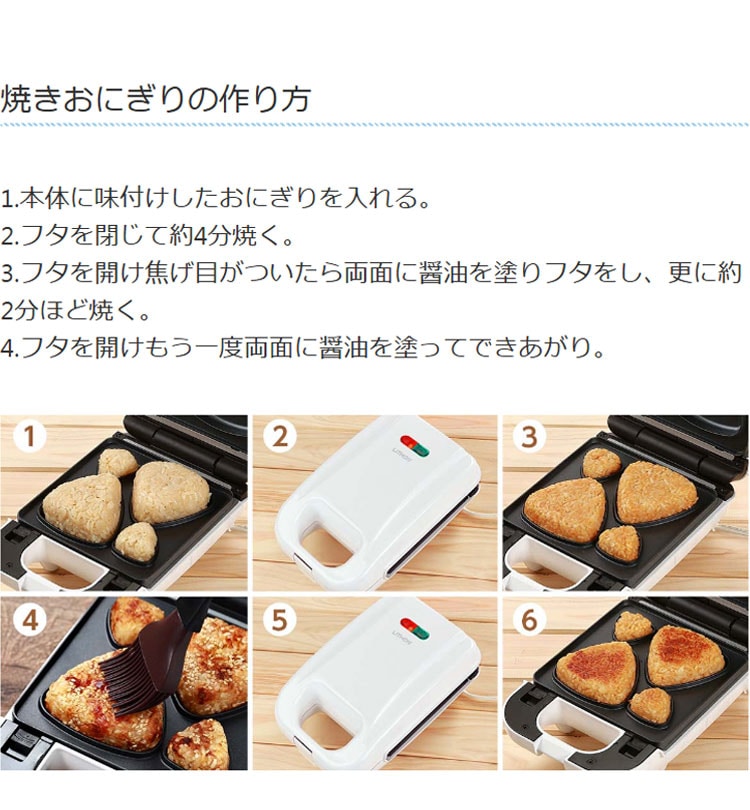 焼きおにぎりの作り方

1.本体に味付けしたおにぎりを入れる。
2.フタを閉じて約4分焼く。
3.フタを開け焦げ目がついたら両面に醤油を塗りフタをし、更に約2分ほど焼く。
4.フタを開けもう一度両面に醤油を塗ってできあがり。

1

2

LITHON

3

4

5

LITHON

6