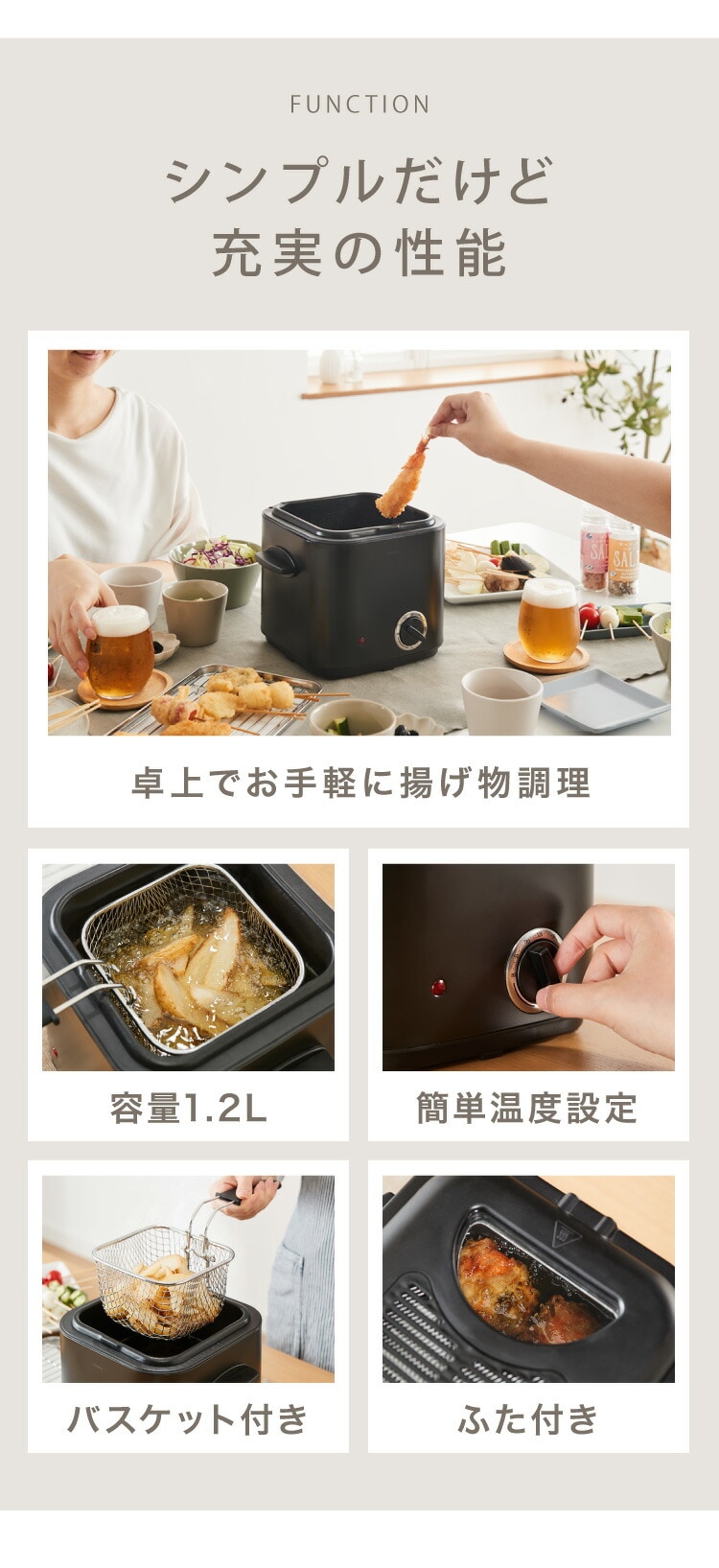 FUNCTION

シンプルだけど
充実の性能

SALT

SALT

卓上でお手軽に揚げ物調理

容量1.2L

簡単温度設定

バスケット付き

ふた付き