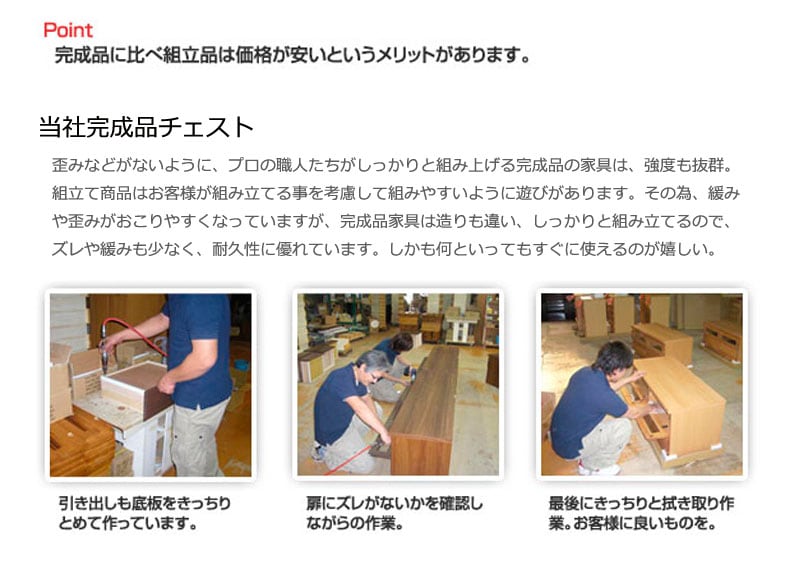 Point
完成品に比べ組立品は価格が安いというメリットがあります。

当社完成品チェスト

歪みなどがないように、プロの職人たちがしっかりと組み上げる完成品の家具は、強度も抜群。組立て商品はお客様が組み立てる事を考慮して組みやすいように遊びがあります。その為、緩みや歪みがおこりやすくなっていますが、完成品家具は造りも違い、しっかりと組み立てるので、ズレや緩みも少なく、耐久性に優れています。しかも何といってもすぐに使えるのが嬉しい。

引き出しも底板をきっちりとめて作っています。

扉にズレがないかを確認しながらの作業。

最後にきっちりと拭き取り作業。お客様に良いものを。