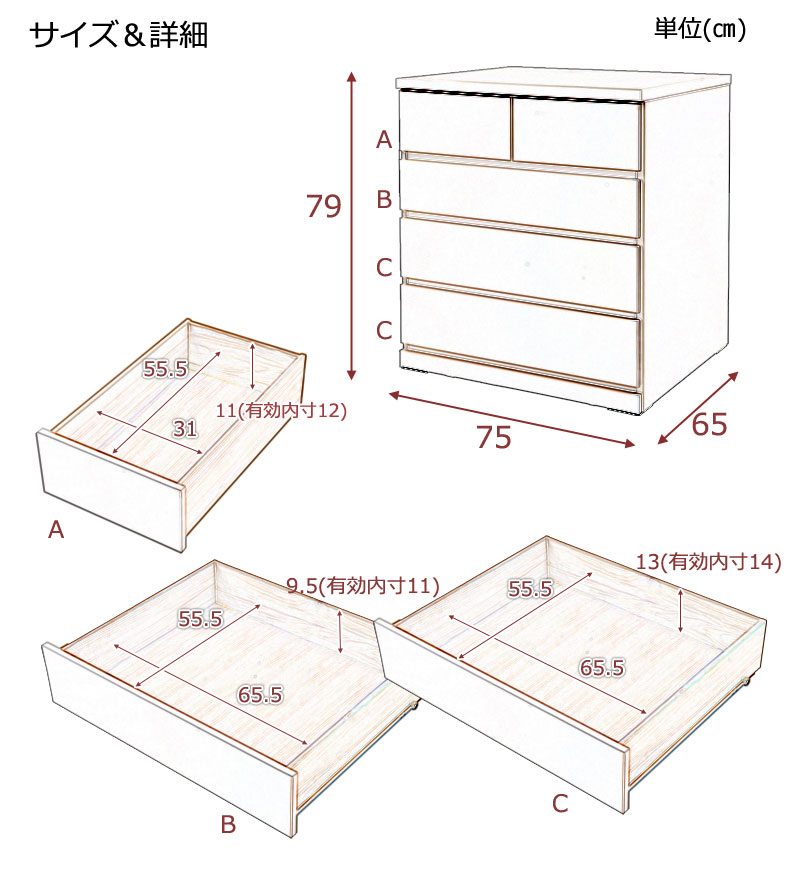 サイズ＆詳細

単位(cm)

79

A

B

C

C

75

65

55.5

31

11(有効内寸12)

A

9.5(有効内寸11)

55.5

65.5

B

13(有効内寸14)

55.5

65.5

C