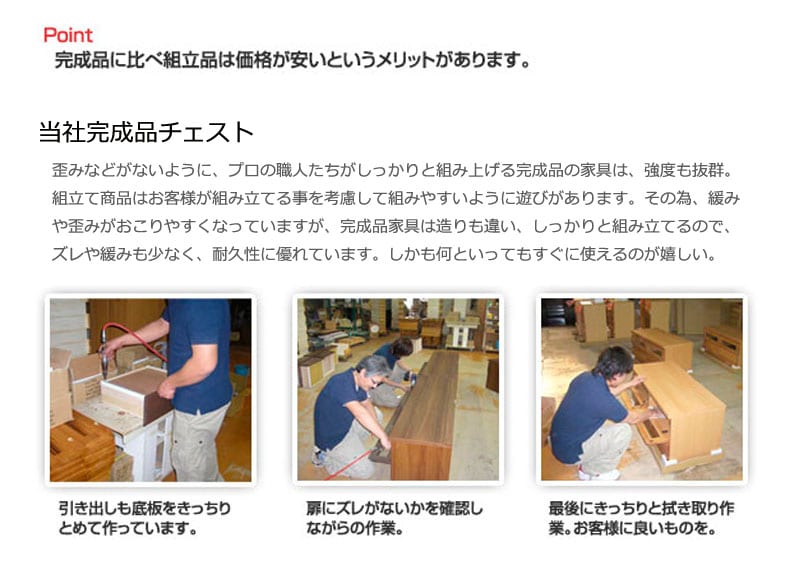 Point
完成品に比べ組立品は価格が安いというメリットがあります。

当社完成品チェスト

歪みなどがないように、プロの職人たちがしっかりと組み上げる完成品の家具は、強度も抜群。組立て商品はお客様が組み立てる事を考慮して組みやすいように遊びがあります。その為、緩みや歪みがおこりやすくなっていますが、完成品家具は造りも違い、しっかりと組み立てるので、ズレや緩みも少なく、耐久性に優れています。しかも何といってもすぐに使えるのが嬉しい。

引き出しも底板をきっちりとめて作っています。

扉にズレがないかを確認しながらの作業。

最後にきっちりと拭き取り作業。お客様に良いものを。