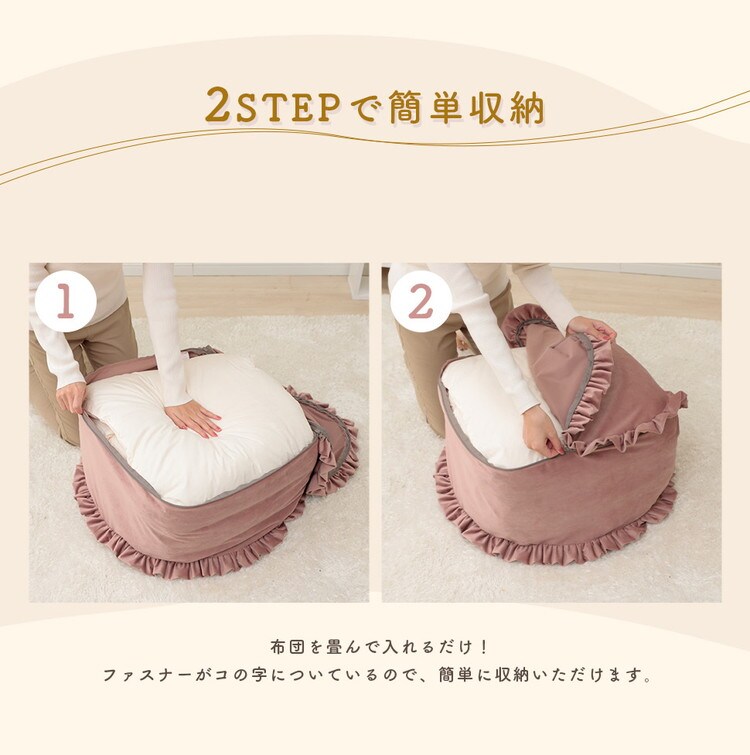 2STEPで簡単収納

1

2

布団を畳んで入れるだけ！
ファスナーがコの字についているので、簡単に収納いただけます。