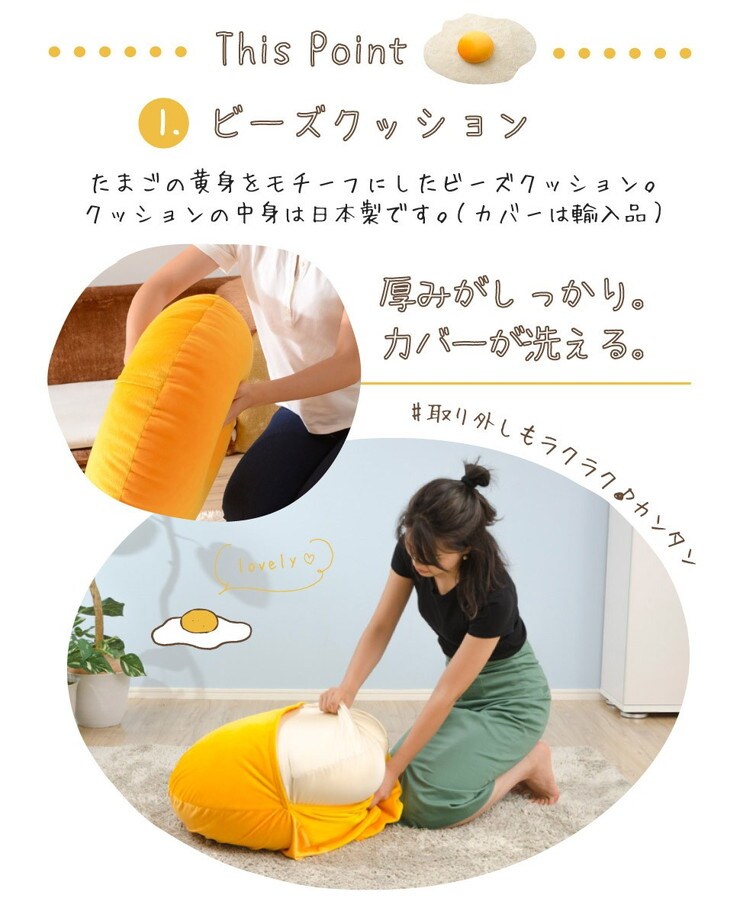 This Point

1. ビーズクッション

たまごの黄身をモチーフにしたビーズクッション。
クッションの中身は日本製です。(カバーは輸入品)

厚みがしっかり。
カバーが洗える。

#取り外しもラクラク♪カンタン

lovely♡