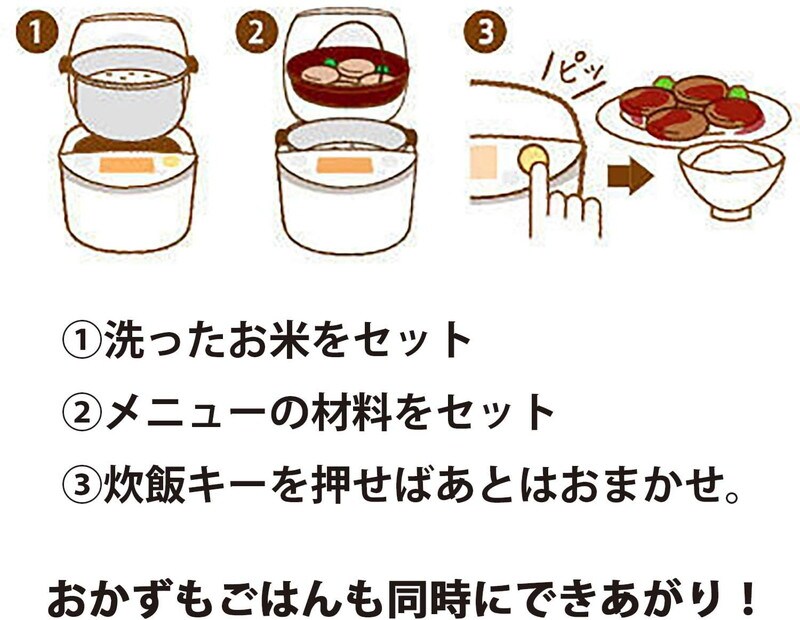 1

2

3

ピッ

①洗ったお米をセット

②メニューの材料をセット

③炊飯キーを押せばあとはおまかせ。

おかずもごはんも同時にできあがり！