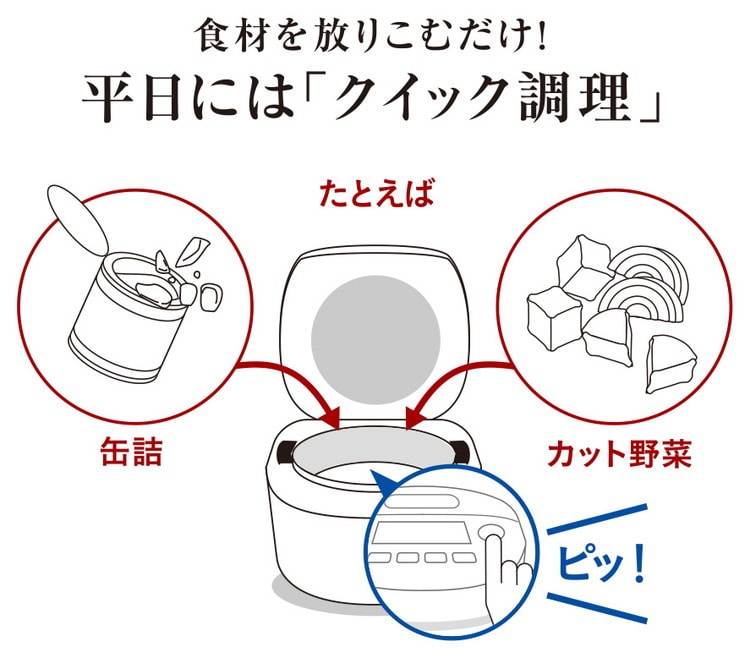 食材を放りこむだけ!
平日には「クイック調理」

たとえば

缶詰

カット野菜

ピッ!