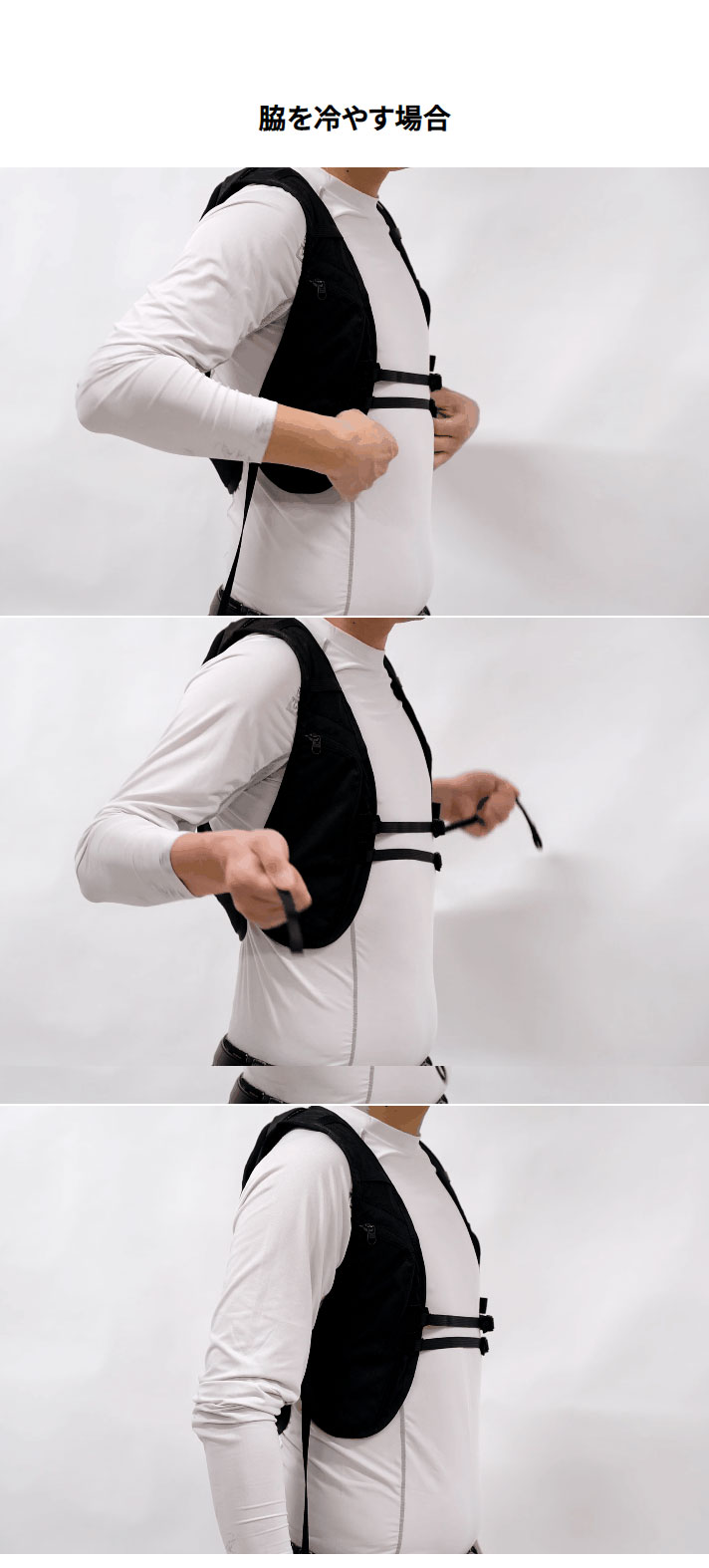 脇を冷やす場合