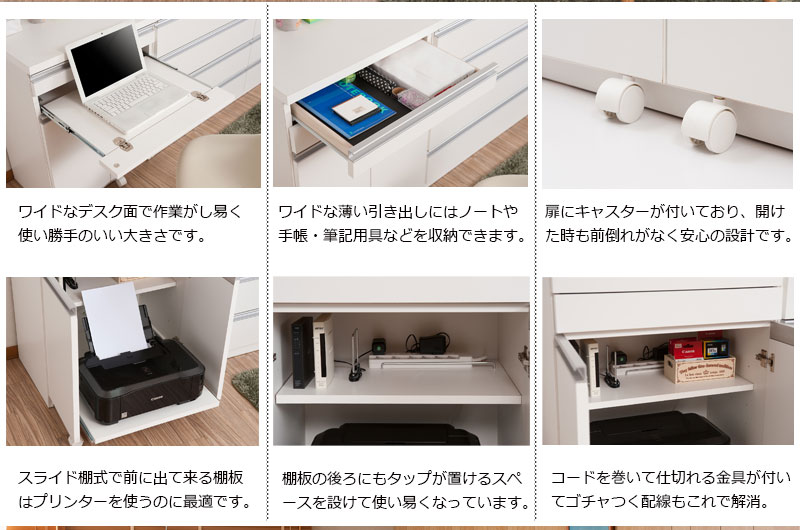 ワイドなデスク面で作業がし易く使い勝手のいい大きさです。

ワイドな薄い引き出しにはノートや手帳・筆記用具などを収納できます。

扉にキャスターが付いており、開けた時も前倒れがなく安心の設計です。

スライド棚式で前に出て来る棚板はプリンターを使うのに最適です。

棚板の後ろにもタップが置けるスペースを設けて使い易くなっています。

コードを巻いて仕切れる金具が付いてゴチャつく配線もこれで解消。