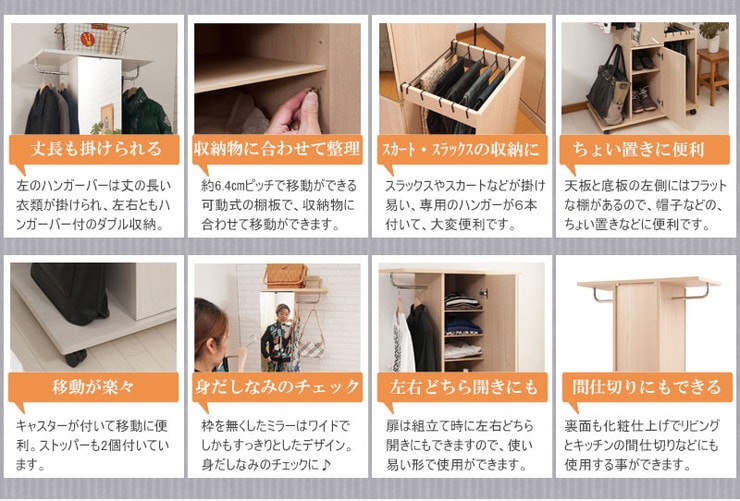 丈長も掛けられる

左のハンガーバーは丈の長い衣類が掛けられ、左右ともハンガーバー付のダブル収納。

収納物に合わせて整理

約6.4cmピッチで移動ができる可動式の棚板で、収納物に合わせて移動ができます。

スカート・スラックスの収納に

スラックスやスカートなどが掛け易い、専用のハンガーが6本付いて、大変便利です。

ちょい置きに便利

天板と底板の左側にはフラットな棚があるので、帽子などの、ちょい置きなどに便利です。

移動が楽々

キャスターが付いて移動に便利。ストッパーも2個付いています。

身だしなみのチェック

枠を無くしたミラーはワイドでしかもすっきりとしたデザイン。身だしなみのチェックに♪

左右どちら開きにも

扉は組立て時に左右どちら開きにもできますので、使い易い形で使用ができます。

間仕切りにもできる

裏面も化粧仕上げでリビングとキッチンの間仕切りなどにも使用する事ができます。