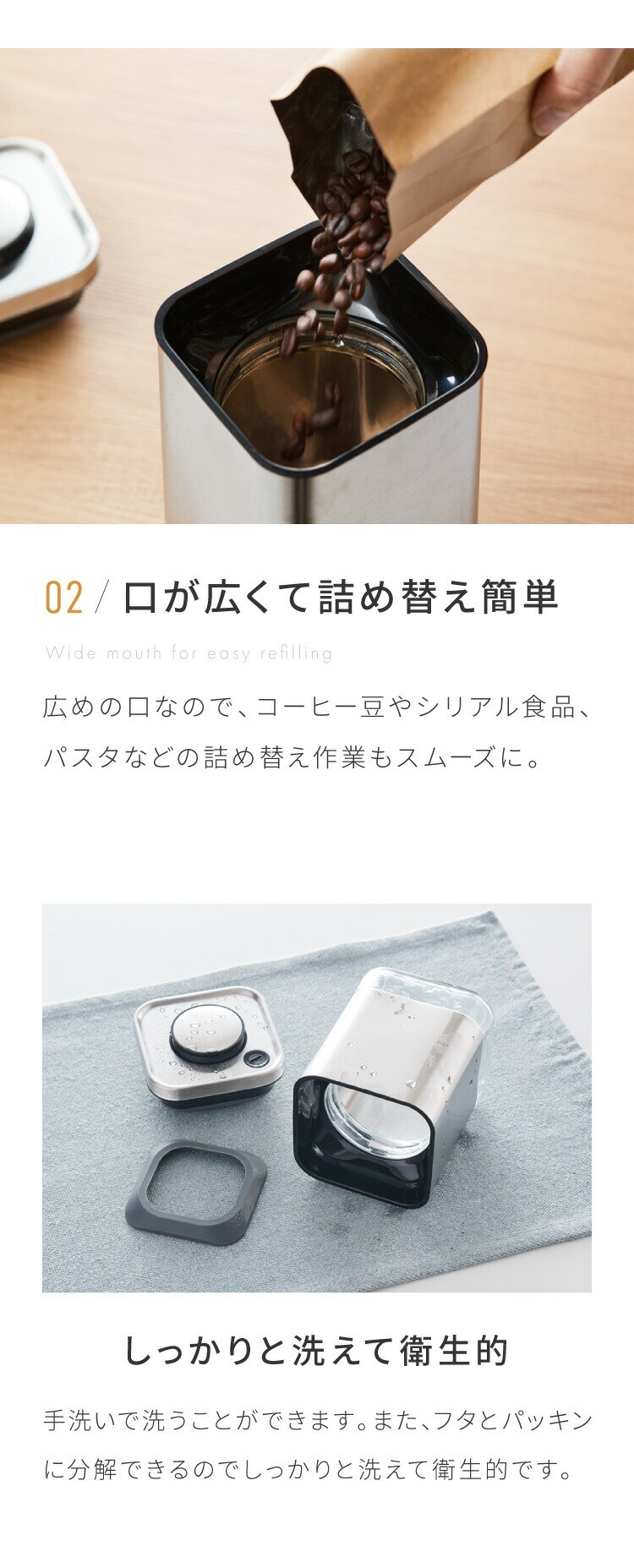 02 / 口が広くて詰め替え簡単

Wide mouth for easy refilling

広めの口なので、コーヒー豆やシリアル食品、パスタなどの詰め替え作業もスムーズに。

しっかりと洗えて衛生的

手洗いで洗うことができます。また、フタとパッキンに分解できるのでしっかりと洗えて衛生的です。