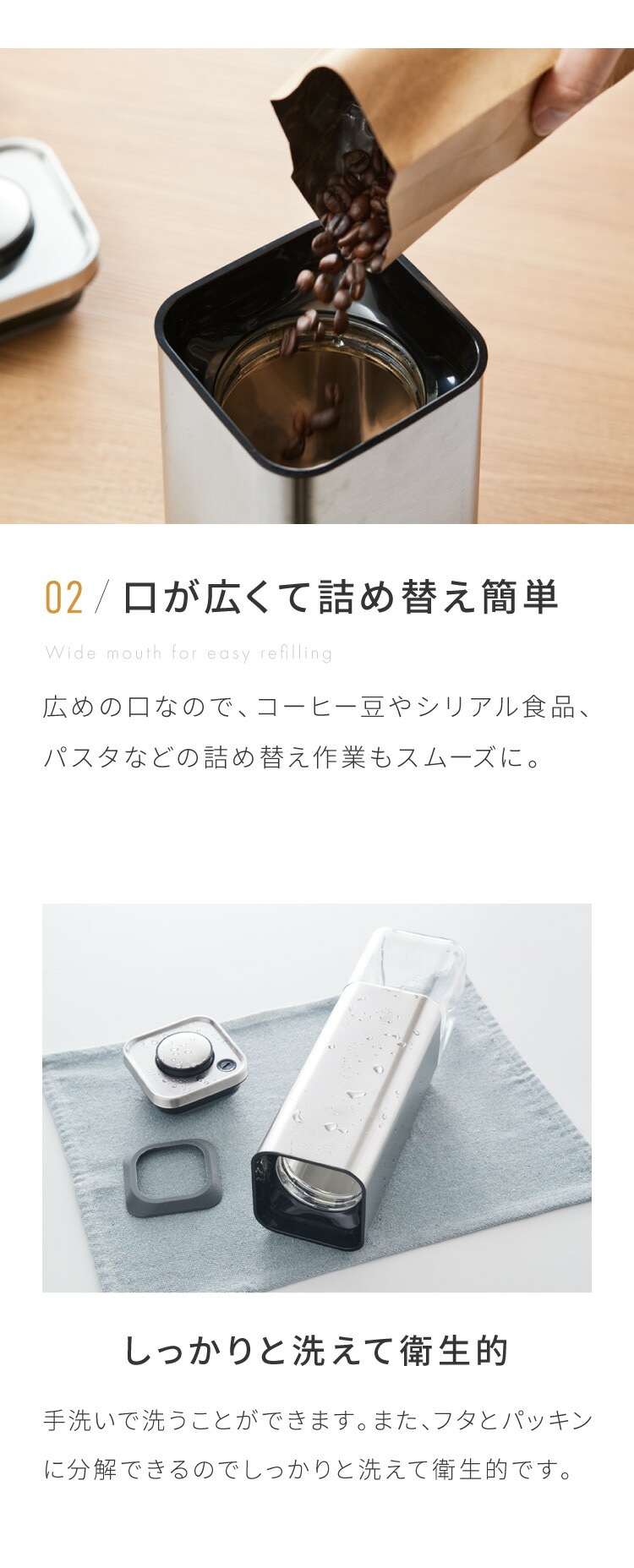 02 / 口が広くて詰め替え簡単

Wide mouth for easy refilling

広めの口なので、コーヒー豆やシリアル食品、パスタなどの詰め替え作業もスムーズに。

しっかりと洗えて衛生的

手洗いで洗うことができます。また、フタとパッキンに分解できるのでしっかりと洗えて衛生的です。