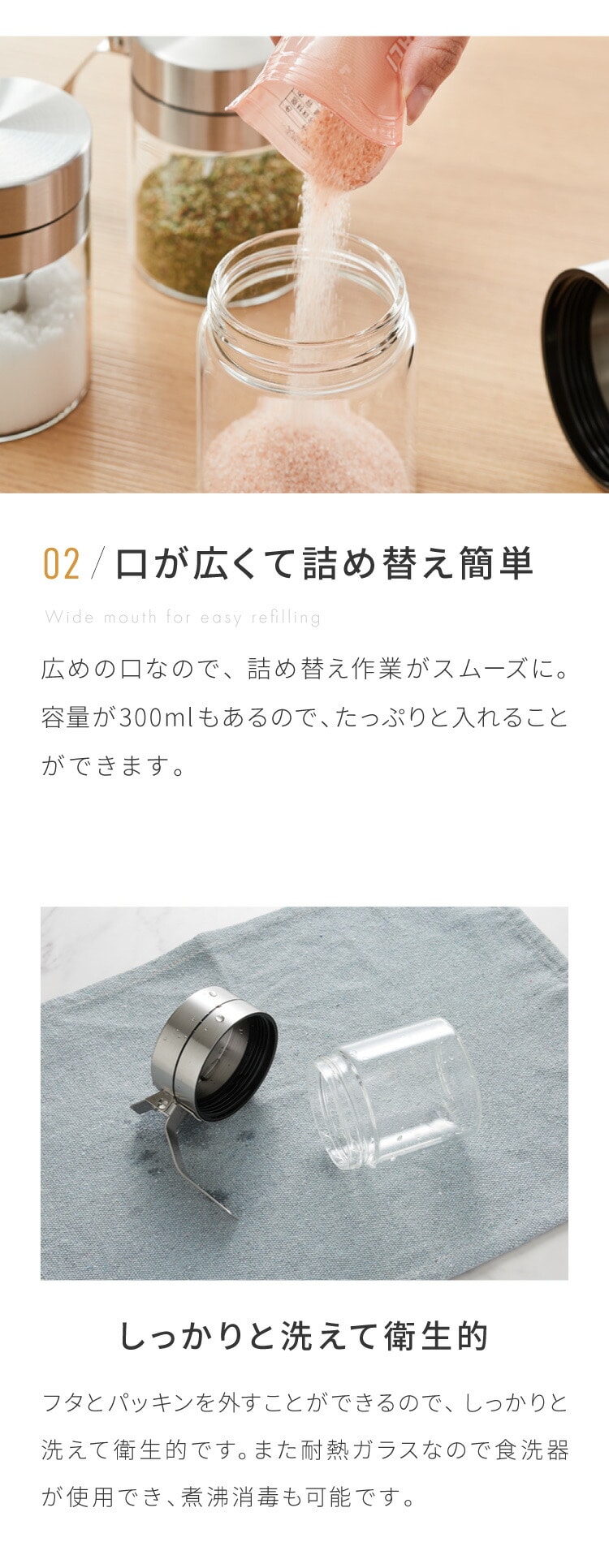 02 / 口が広くて詰め替え簡単

Wide mouth for easy refilling

広めの口なので、詰め替え作業がスムーズに。容量が300mlもあるので、たっぷりと入れることができます。

しっかりと洗えて衛生的

フタとパッキンを外すことができるので、しっかりと洗えて衛生的です。また耐熱ガラスなので食洗器が使用でき、煮沸消毒も可能です。