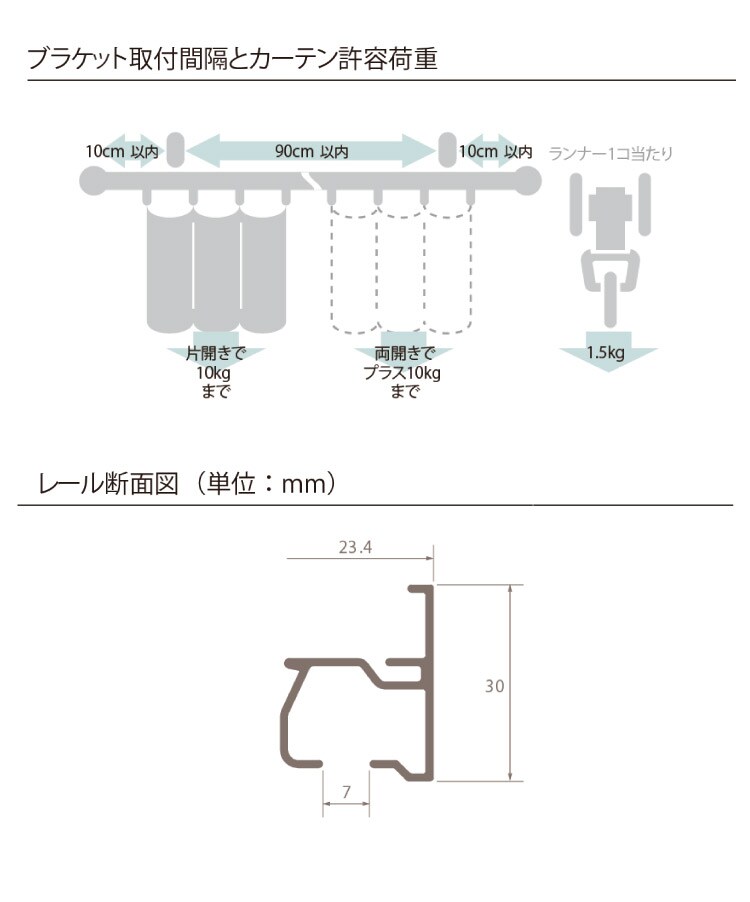 ブラケット取付間隔とカーテン許容荷重

10cm 以内

90cm 以内

10cm 以内

ランナー1コ当たり

片開きで
10kg
まで

両開きで
プラス10kg
まで

1.5kg

レール断面図（単位：mm）

23.4

30

7