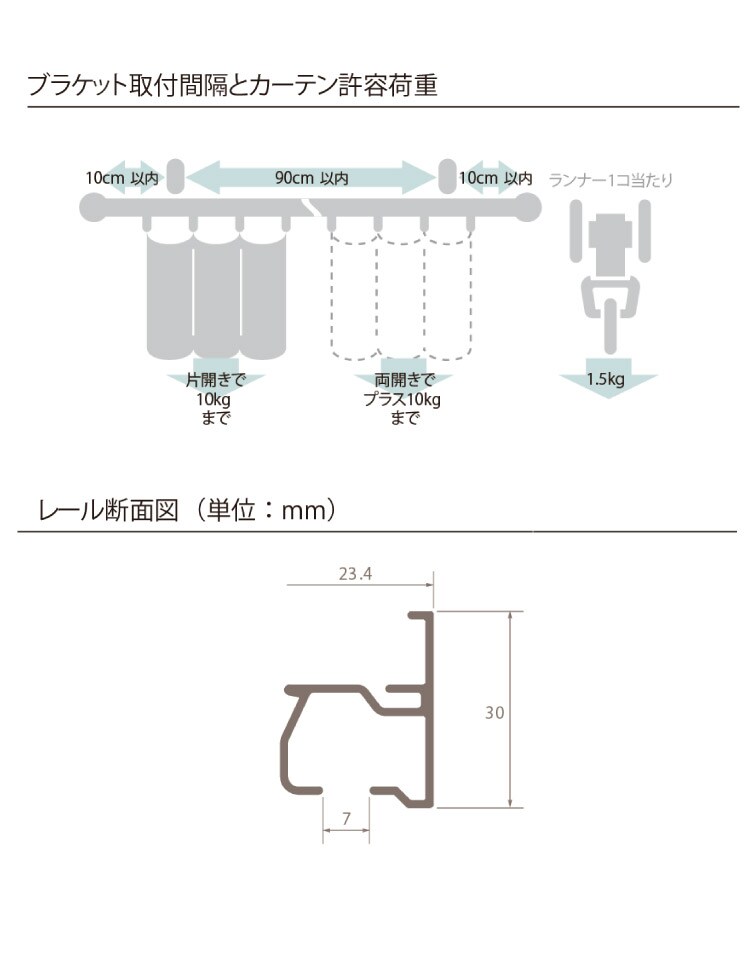 ブラケット取付間隔とカーテン許容荷重

10cm 以内

90cm 以内

10cm 以内

ランナー1コ当たり

片開きで
10kg
まで

両開きで
プラス10kg
まで

1.5kg

レール断面図（単位：mm）

23.4

30

7