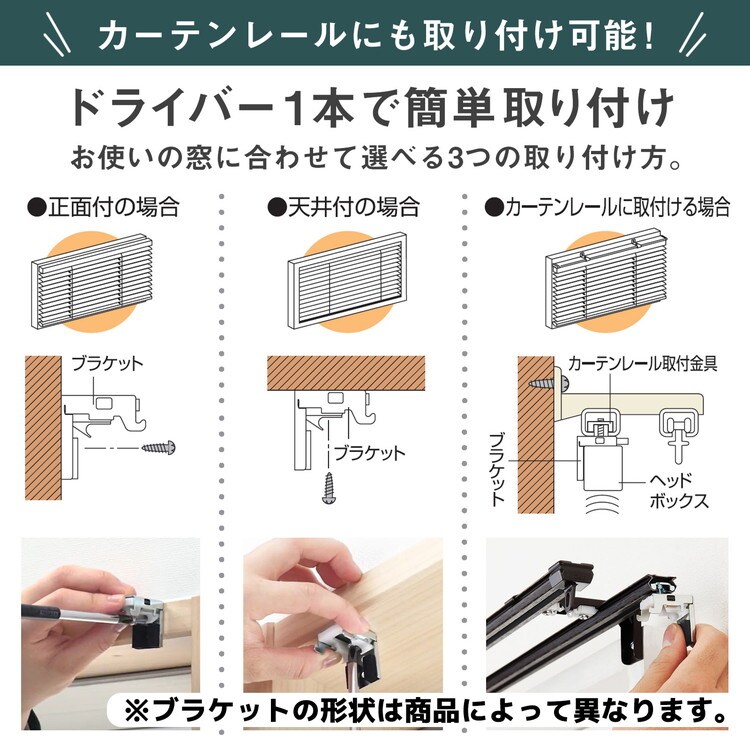 カーテンレールにも取り付け可能!

ドライバー1本で簡単取り付け

お使いの窓に合わせて選べる3つの取り付け方。

●正面付の場合

ブラケット

●天井付の場合

ブラケット

●カーテンレールに取付ける場合

カーテンレール取付金具

ブラケット

ヘッドボックス

※ブラケットの形状は商品によって異なります。