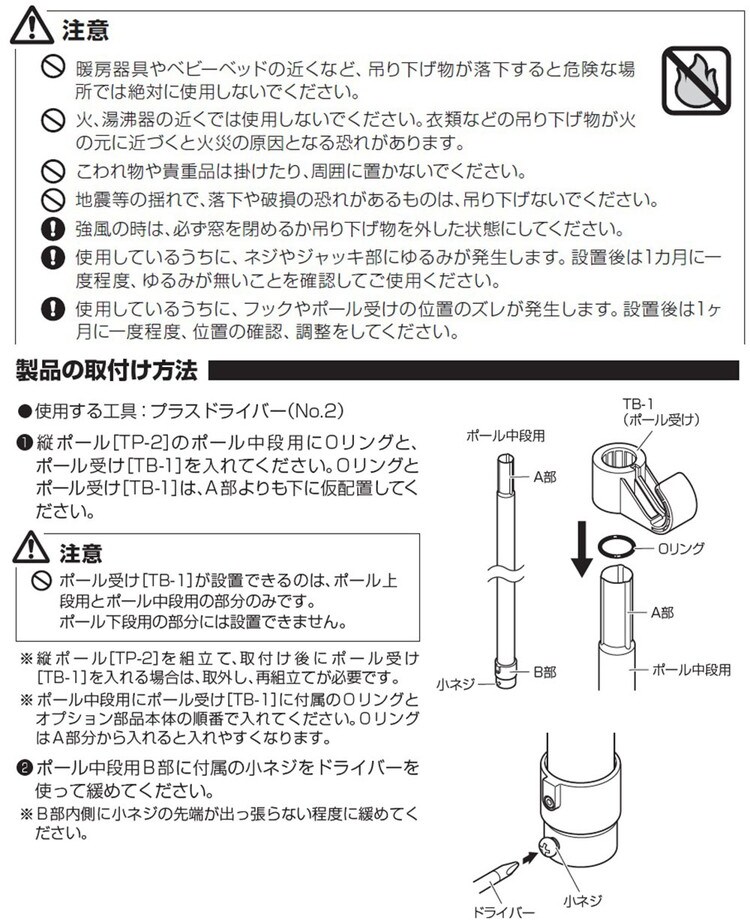 注意

暖房器具やベビーベッドの近くなど、吊り下げ物が落下すると危険な場所では絶対に使用しないでください。

火、湯沸器の近くでは使用しないでください。衣類などの吊り下げ物が火の元に近づくと火災の原因となる恐れがあります。

こわれ物や貴重品は掛けたり、周囲に置かないでください。

地震等の揺れで、落下や破損の恐れがあるものは、吊り下げないでください。

強風の時は、必ず窓を閉めるか吊り下げ物を外した状態にしてください。

使用しているうちに、ネジやジャッキ部にゆるみが発生します。設置後は1カ月に一度程度、ゆるみが無いことを確認してご使用ください。

使用しているうちに、フックやポール受けの位置のズレが発生します。設置後は1ヶ月に一度程度、位置の確認、調整をしてください。

製品の取付け方法

●使用する工具：プラスドライバー（No.2）

❶縦ポール[TP-2]のポール中段用にOリングと、ポール受け[TB-1]を入れてください。Oリングとポール受け[TB-1]は、A部よりも下に仮配置してください。

注意

ポール受け[TB-1]が設置できるのは、ポール上段用とポール中段用の部分のみです。
ポール下段用の部分には設置できません。

※縦ポール[TP-2]を組立て、取付け後にポール受け[TB-1]を入れる場合は、取外し、再組立てが必要です。
※ポール中段用にポール受け[TB-1]に付属のOリングとオプション部品本体の順番で入れてください。Oリングは A部分から入れると入れやすくなります。

❷ポール中段用B部に付属の小ネジをドライバーを使って緩めてください。
※B部内側に小ネジの先端が出っ張らない程度に緩めてください。

ポール中段用
A部
B部
小ネジ
TB-1
（ポール受け）
Oリング
A部
ポール中段用
ドライバー
小ネジ