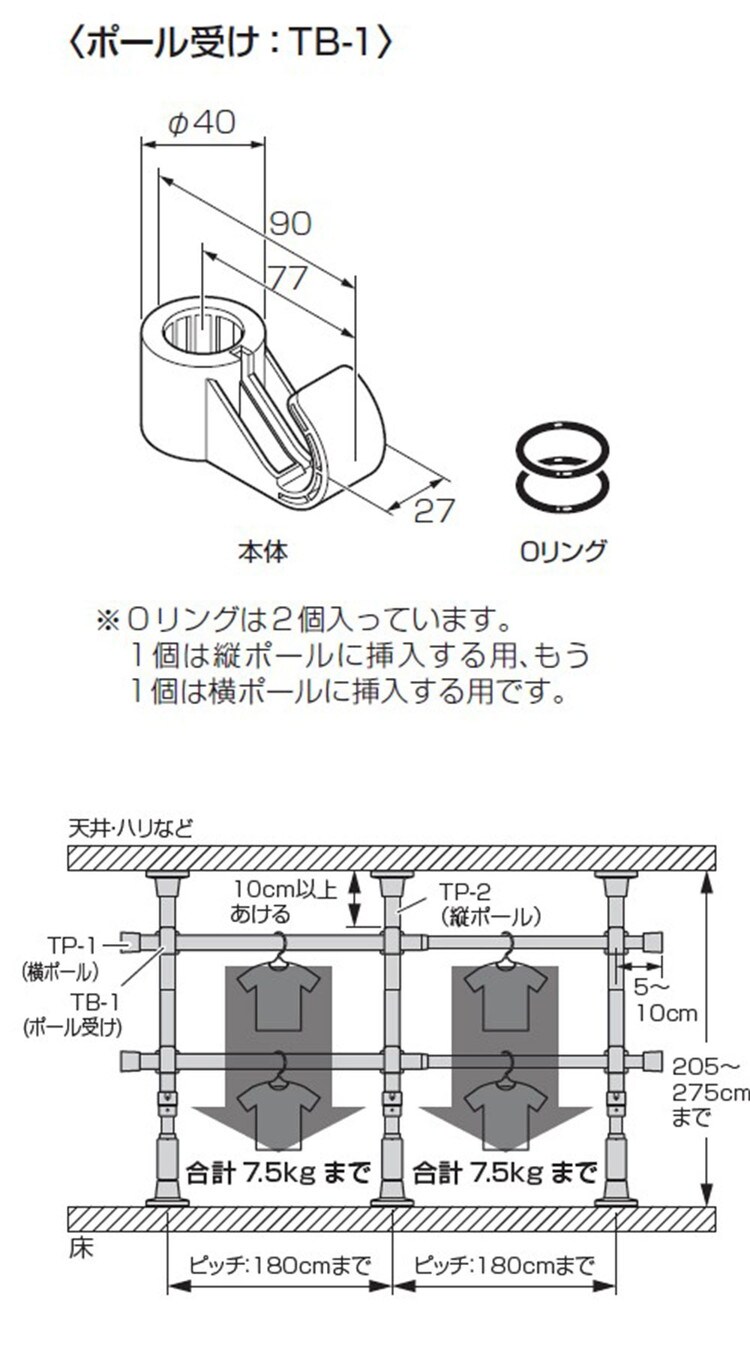 〈ポール受け：TB-1〉

φ40
90
77
27

本体

Oリング

※Oリングは2個入っています。
1個は縦ポールに挿入する用、もう
1個は横ポールに挿入する用です。

天井・ハリなど

10cm以上
あける

TP-2
(縦ポール)

TP-1
(横ポール)

TB-1
(ポール受け)

5～
10cm

205～
275cm
まで

合計 7.5kg まで

合計 7.5kg まで

床

ピッチ：180cmまで

ピッチ：180cmまで