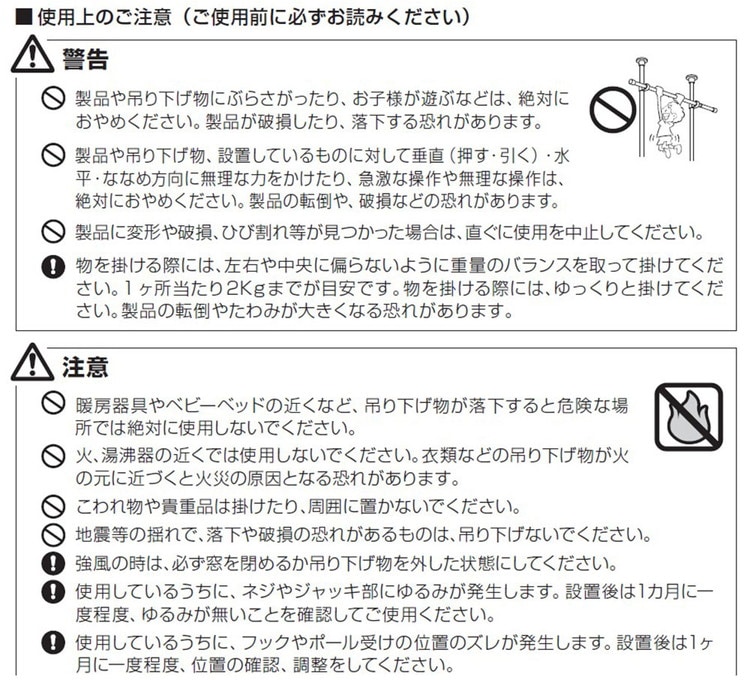 ■使用上のご注意（ご使用前に必ずお読みください）

警告

製品や吊り下げ物にぶらさがったり、お子様が遊ぶなどは、絶対におやめください。製品が破損したり、落下する恐れがあります。

製品や吊り下げ物、設置しているものに対して垂直（押す・引く）・水平・ななめ方向に無理な力をかけたり、急激な操作や無理な操作は、絶対におやめください。製品の転倒や、破損などの恐れがあります。

製品に変形や破損、ひび割れ等が見つかった場合は、直ぐに使用を中止してください。

物を掛ける際には、左右や中央に偏らないように重量のバランスを取って掛けてください。1ヶ所当たり2Kgまでが目安です。物を掛ける際には、ゆっくりと掛けてください。製品の転倒やたわみが大きくなる恐れがあります。

注意

暖房器具やベビーベッドの近くなど、吊り下げ物が落下すると危険な場所では絶対に使用しないでください。

火、湯沸器の近くでは使用しないでください。衣類などの吊り下げ物が火の元に近づくと火災の原因となる恐れがあります。

こわれ物や貴重品は掛けたり、周囲に置かないでください。

地震等の揺れで、落下や破損の恐れがあるものは、吊り下げないでください。

強風の時は、必ず窓を閉めるか吊り下げ物を外した状態にしてください。

使用しているうちに、ネジやジャッキ部にゆるみが発生します。設置後は1カ月に一度程度、ゆるみが無いことを確認してご使用ください。

使用しているうちに、フックやポール受けの位置のズレが発生します。設置後は1ヶ月に一度程度、位置の確認、調整をしてください。