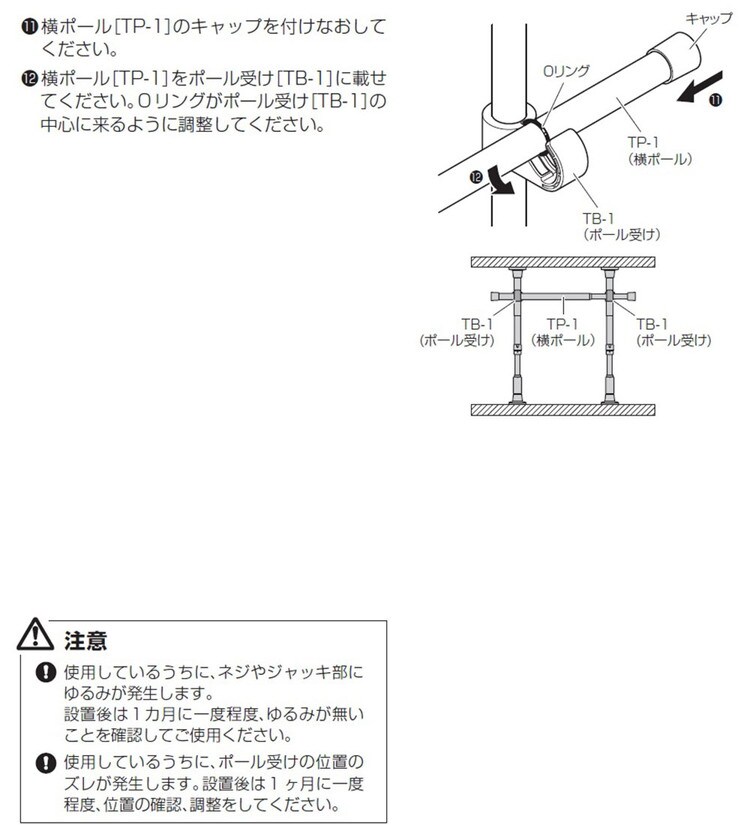 ⓫ 横ポール[TP-1]のキャップを付けなおしてください。

⓬ 横ポール[TP-1]をポール受け[TB-1]に載せてください。Oリングがポール受け[TB-1]の中心に来るように調整してください。

キャップ
Oリング
⓫
TP-1
(横ポール)
⓬
TB-1
(ポール受け)

TB-1
(ポール受け)
TP-1
(横ポール)
TB-1
(ポール受け)

注意

使用しているうちに、ネジやジャッキ部にゆるみが発生します。
設置後は1カ月に一度程度、ゆるみが無いことを確認してご使用ください。

使用しているうちに、ポール受けの位置のズレが発生します。設置後は1ヶ月に一度程度、位置の確認、調整をしてください。