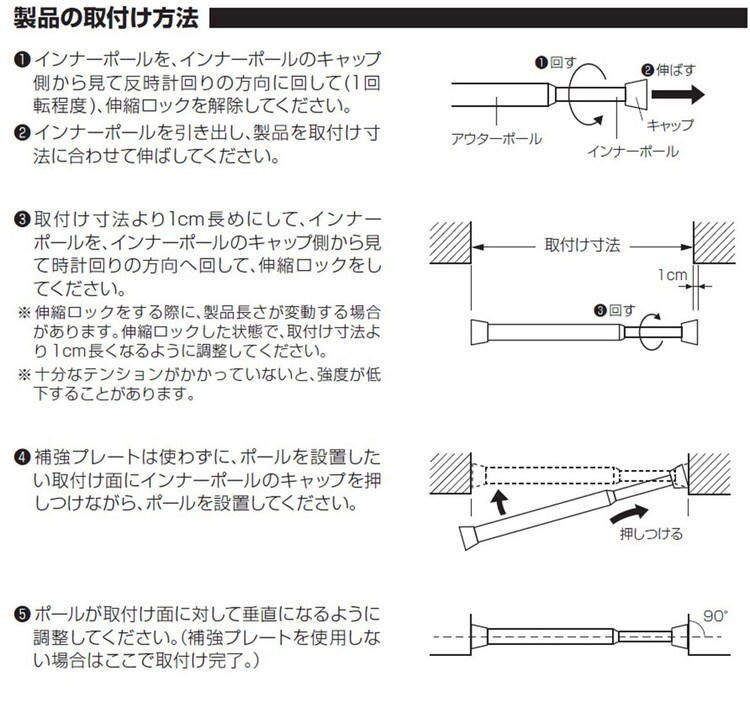 製品の取付け方法

❶インナーポールを、インナーポールのキャップ側から見て反時計回りの方向に回して(1回転程度)、伸縮ロックを解除してください。
❷インナーポールを引き出し、製品を取付け寸法に合わせて伸ばしてください。

❶回す
❷伸ばす
キャップ
アウターポール
インナーポール

❸取付け寸法より1cm長めにして、インナーポールを、インナーポールのキャップ側から見て時計回りの方向へ回して、伸縮ロックをしてください。
※伸縮ロックをする際に、製品長さが変動する場合があります。伸縮ロックした状態で、取付け寸法より1cm長くなるように調整してください。
※十分なテンションがかかっていないと、強度が低下することがあります。

取付け寸法
1cm
❸回す

❹補強プレートは使わずに、ポールを設置したい取付け面にインナーポールのキャップを押しつけながら、ポールを設置してください。

押しつける

❺ポールが取付け面に対して垂直になるように調整してください。(補強プレートを使用しない場合はここで取付け完了。)

90°