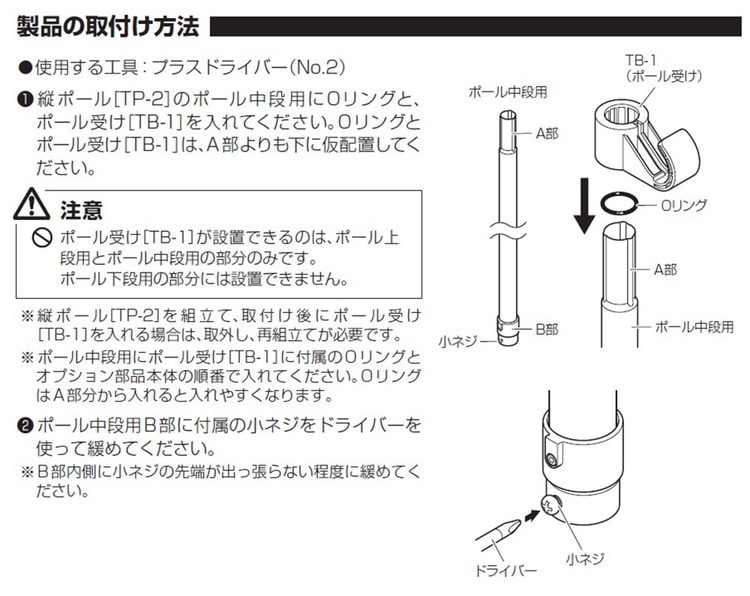 製品の取付け方法

●使用する工具：プラスドライバー(No.2)

❶ 縦ポール[TP-2]のポール中段用にOリングと、ポール受け[TB-1]を入れてください。Oリングとポール受け[TB-1]は、A部よりも下に仮配置してください。

注意
ポール受け[TB-1]が設置できるのは、ポール上段用とポール中段用の部分のみです。
ポール下段用の部分には設置できません。

※縦ポール[TP-2]を組立て、取付け後にポール受け[TB-1]を入れる場合は、取外し、再組立てが必要です。
※ポール中段用にポール受け[TB-1]に付属のOリングとオプション部品本体の順番で入れてください。OリングはA部分から入れると入れやすくなります。

❷ ポール中段用B部に付属の小ネジをドライバーを使って緩めてください。
※B部内側に小ネジの先端が出っ張らない程度に緩めてください。

ポール中段用
A部
B部
小ネジ
TB-1
(ポール受け)
Oリング
A部
ポール中段用
ドライバー
小ネジ