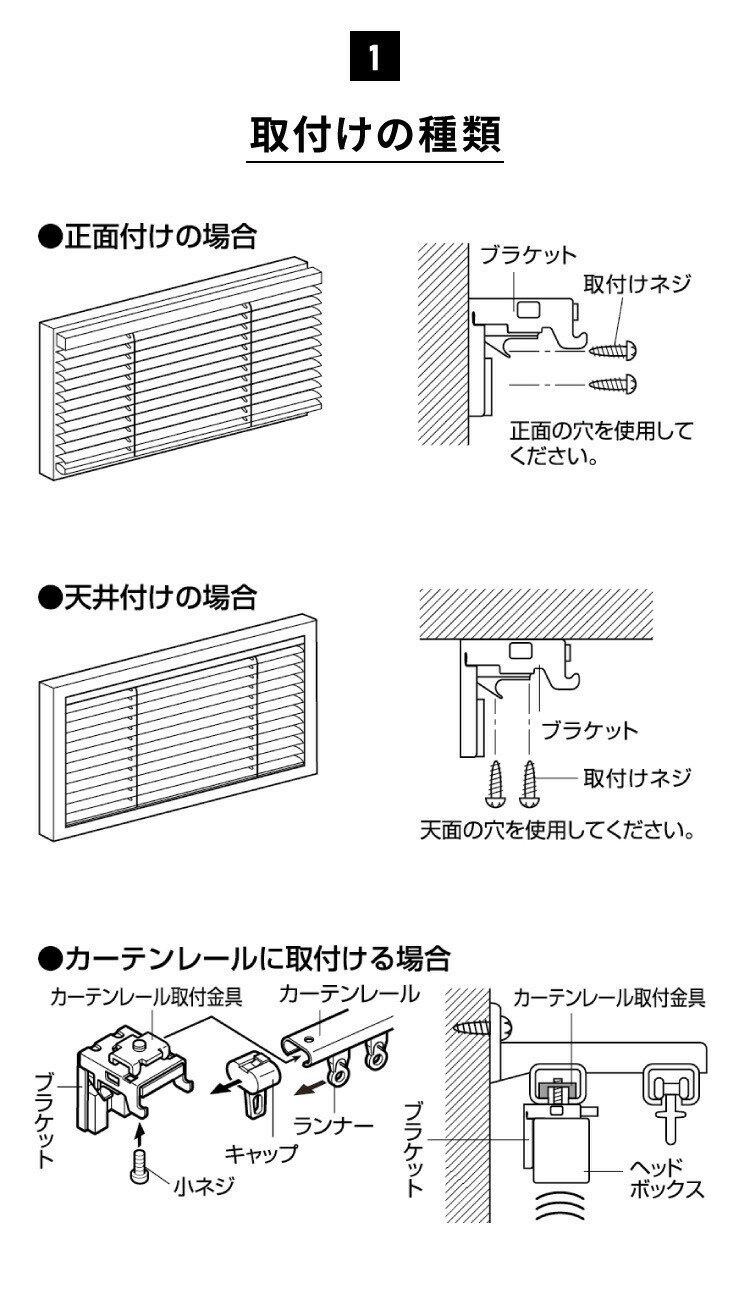 1

取付けの種類

●正面付けの場合

ブラケット
取付けネジ
正面の穴を使用してください。

●天井付けの場合

ブラケット
取付けネジ
天面の穴を使用してください。

●カーテンレールに取付ける場合

カーテンレール取付金具
カーテンレール
ブラケット
キャップ
ランナー
小ネジ

カーテンレール取付金具
ブラケット
ヘッドボックス