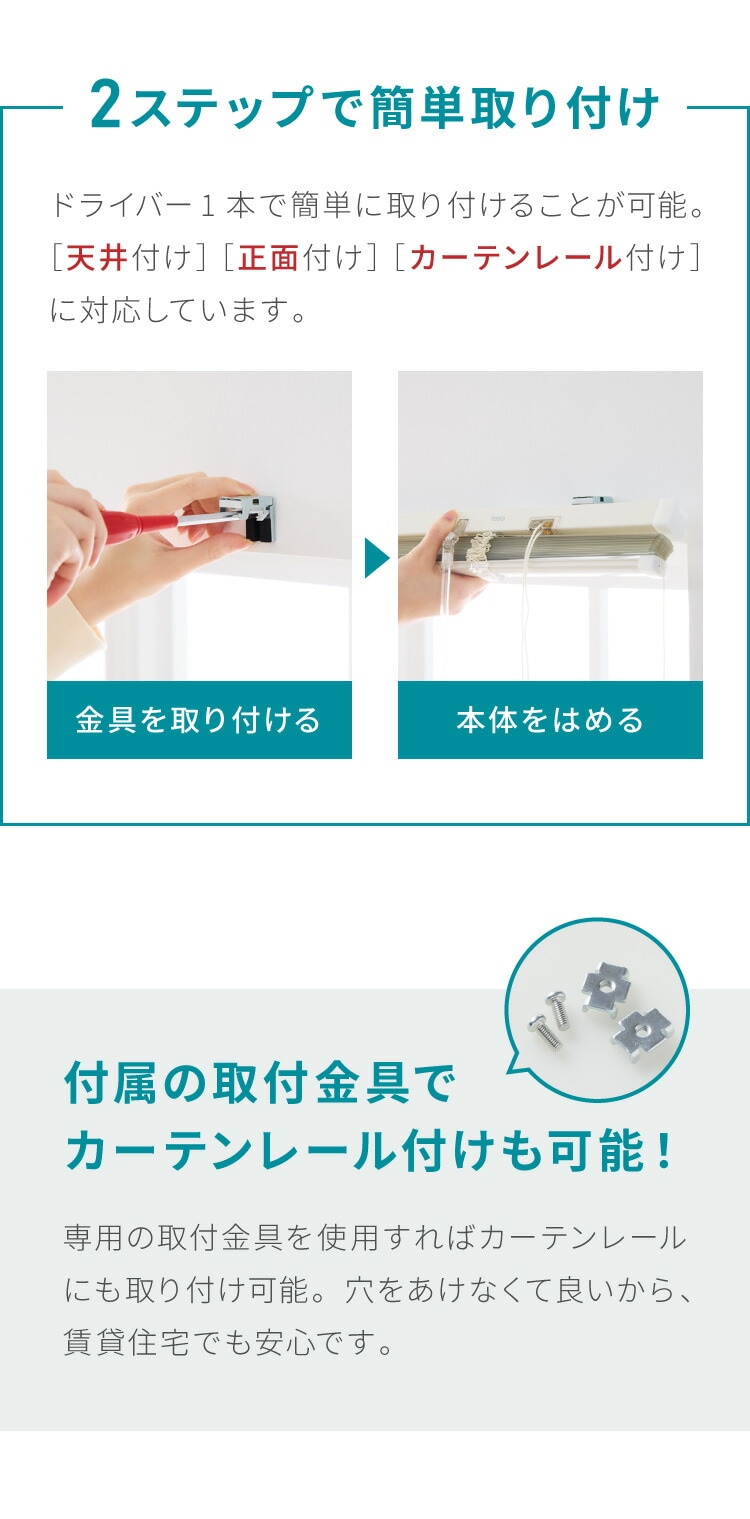 2ステップで簡単取り付け

ドライバー１本で簡単に取り付けることが可能。［天井付け］［正面付け］［カーテンレール付け］に対応しています。

金具を取り付ける

本体をはめる

付属の取付金具で
カーテンレール付けも可能！

専用の取付金具を使用すればカーテンレールにも取り付け可能。穴をあけなくて良いから、賃貸住宅でも安心です。