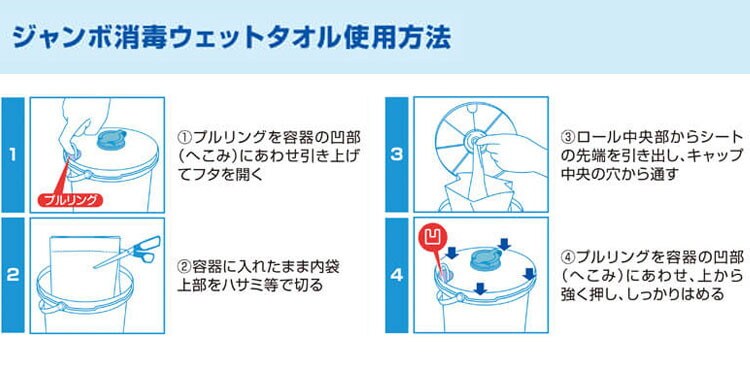 ジャンボ消毒ウェットタオル使用方法

1

プルリング

①プルリングを容器の凹部(へこみ)にあわせ引き上げてフタを開く

2

②容器に入れたまま内袋上部をハサミ等で切る

3

③ロール中央部からシートの先端を引き出し、キャップ中央の穴から通す

4

凹

④プルリングを容器の凹部(へこみ)にあわせ、上から強く押し、しっかりはめる