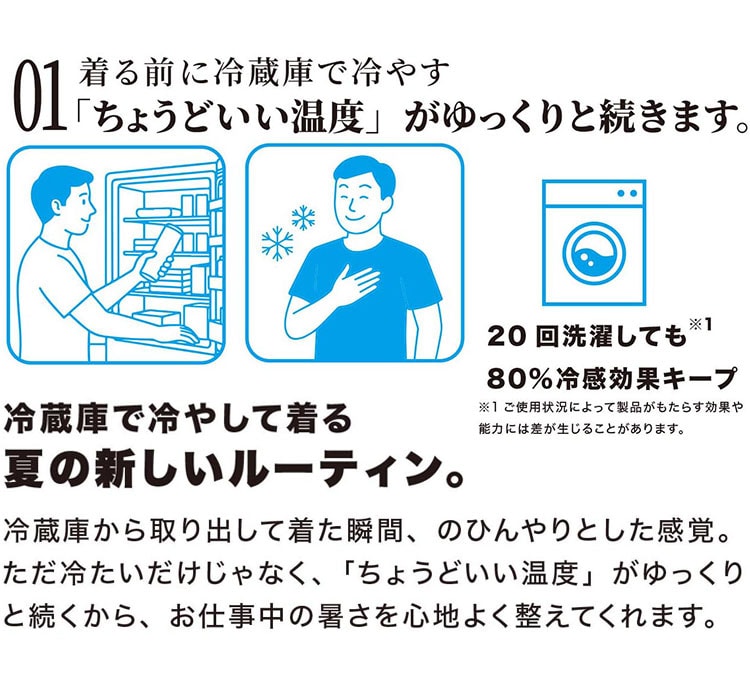 01 着る前に冷蔵庫で冷やす
「ちょうどいい温度」がゆっくりと続きます。

20回洗濯しても※1
80%冷感効果キープ
※1 ご使用状況によって製品がもたらす効果や能力には差が生じることがあります。

冷蔵庫で冷やして着る
夏の新しいルーティン。

冷蔵庫から取り出して着た瞬間、のひんやりとした感覚。ただ冷たいだけじゃなく、「ちょうどいい温度」がゆっくりと続くから、お仕事中の暑さを心地よく整えてくれます。