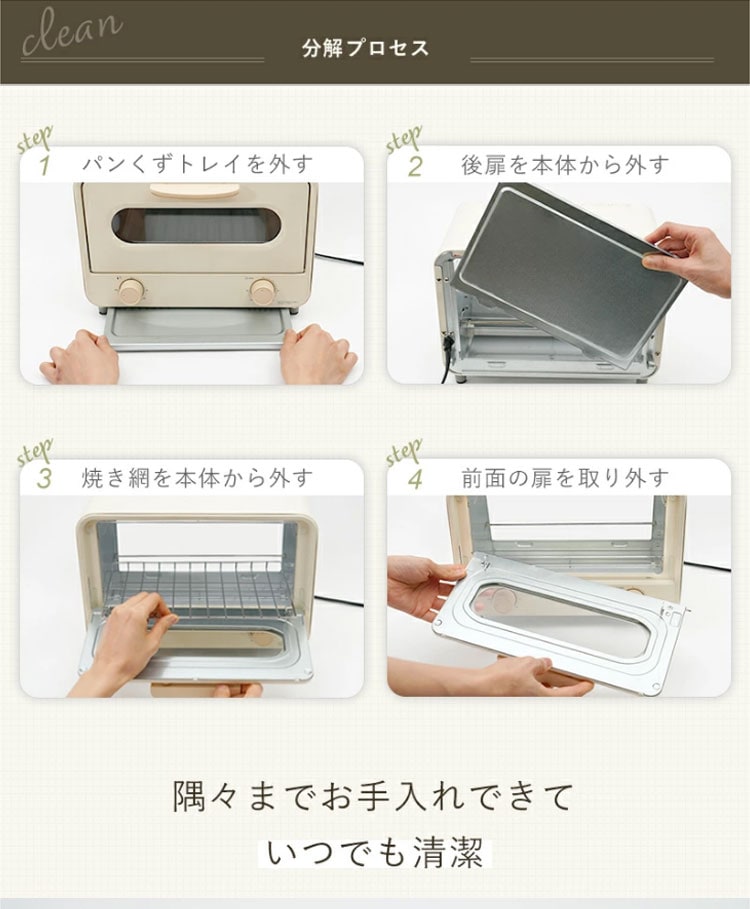 clean

分解プロセス

step 1 パンくずトレイを外す

step 2 後扉を本体から外す

step 3 焼き網を本体から外す

step 4 前面の扉を取り外す

隅々までお手入れできて

いつでも清潔