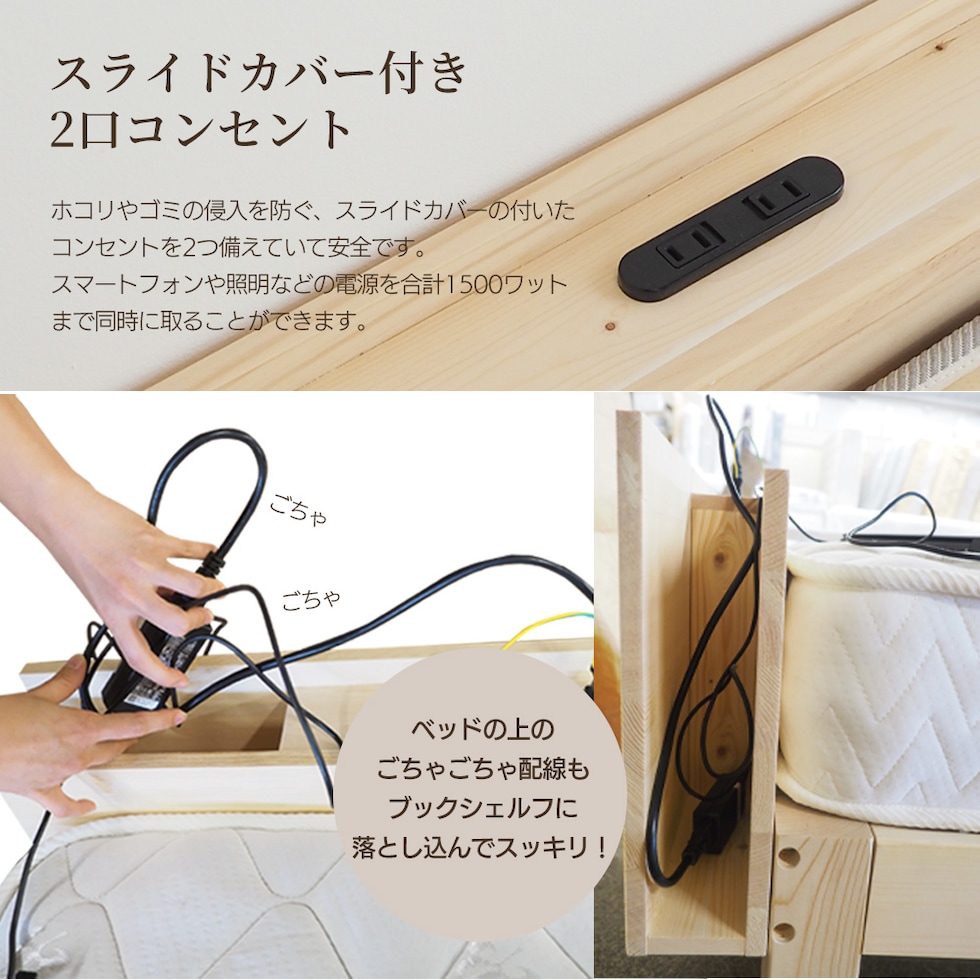 スライドカバー付き
2口コンセント

ホコリやゴミの侵入を防ぐ、スライドカバーの付いたコンセントを2つ備えていて安全です。
スマートフォンや照明などの電源を合計1500ワットまで同時に取ることができます。

ごちゃ

ごちゃ

ベッドの上の
ごちゃごちゃ配線も
ブックシェルフに
落とし込んでスッキリ！