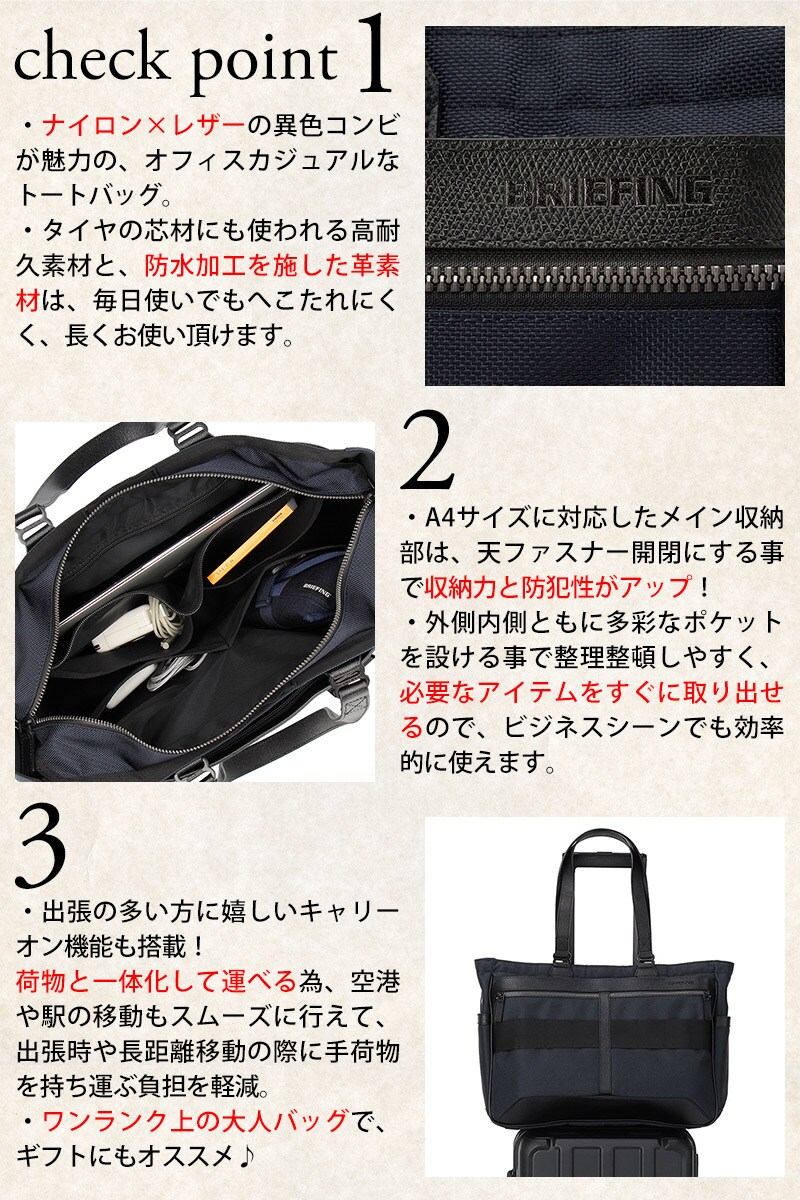 check point 1

・ナイロン×レザーの異色コンビが魅力の、オフィスカジュアルなトートバッグ。
・タイヤの芯材にも使われる高耐久素材と、防水加工を施した革素材は、毎日使いでもへこたれにくく、長くお使い頂けます。

BRIEFING

2

・A4サイズに対応したメイン収納部は、天ファスナー開閉にする事で収納力と防犯性がアップ！
・外側内側ともに多彩なポケットを設ける事で整理整頓しやすく、必要なアイテムをすぐに取り出せるので、ビジネスシーンでも効率的に使えます。

BRIEFING

3

・出張の多い方に嬉しいキャリーオン機能も搭載！
荷物と一体化して運べる為、空港や駅の移動もスムーズに行えて、出張時や長距離移動の際に手荷物を持ち運ぶ負担を軽減。
・ワンランク上の大人バッグで、ギフトにもオススメ♪